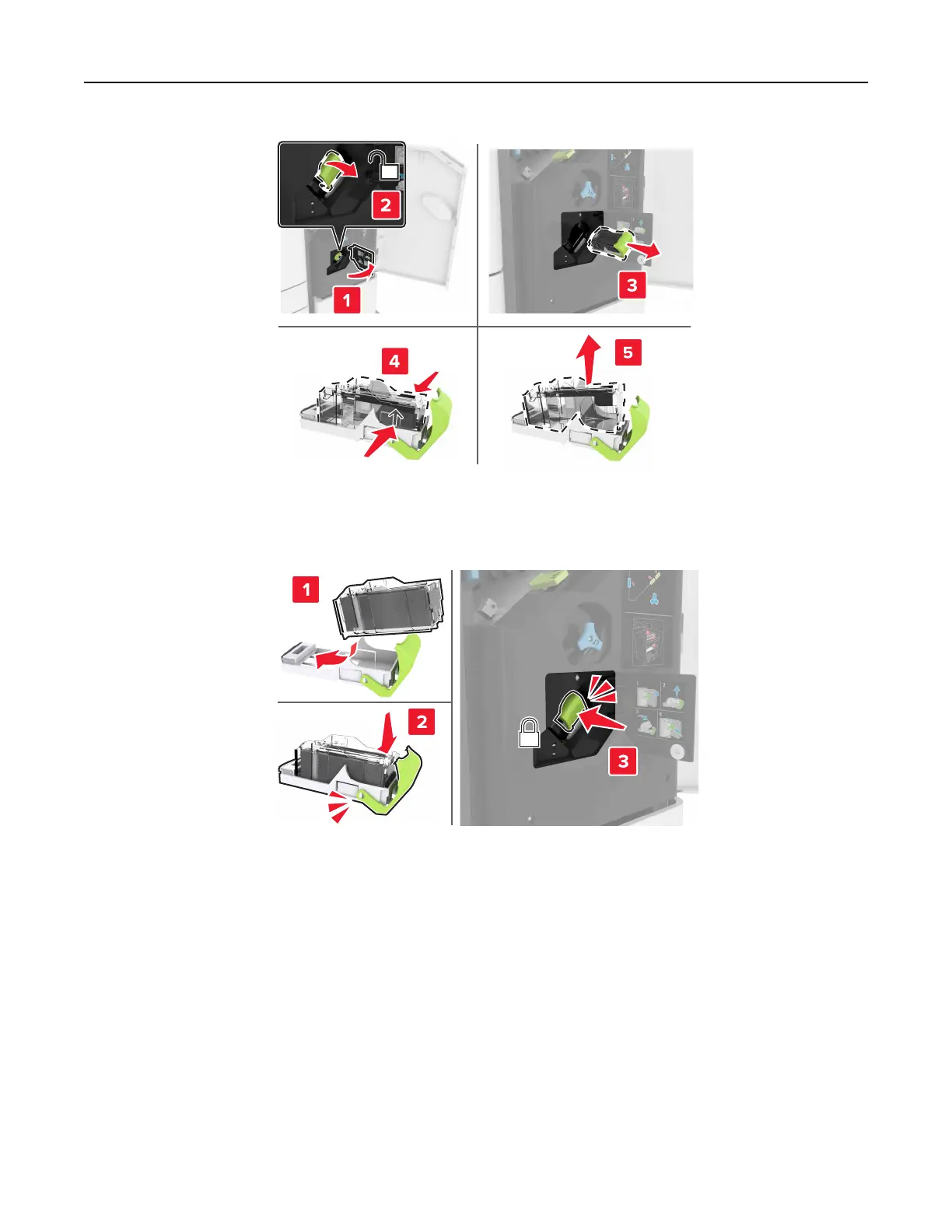 2

1

3

4

5

1

2

3