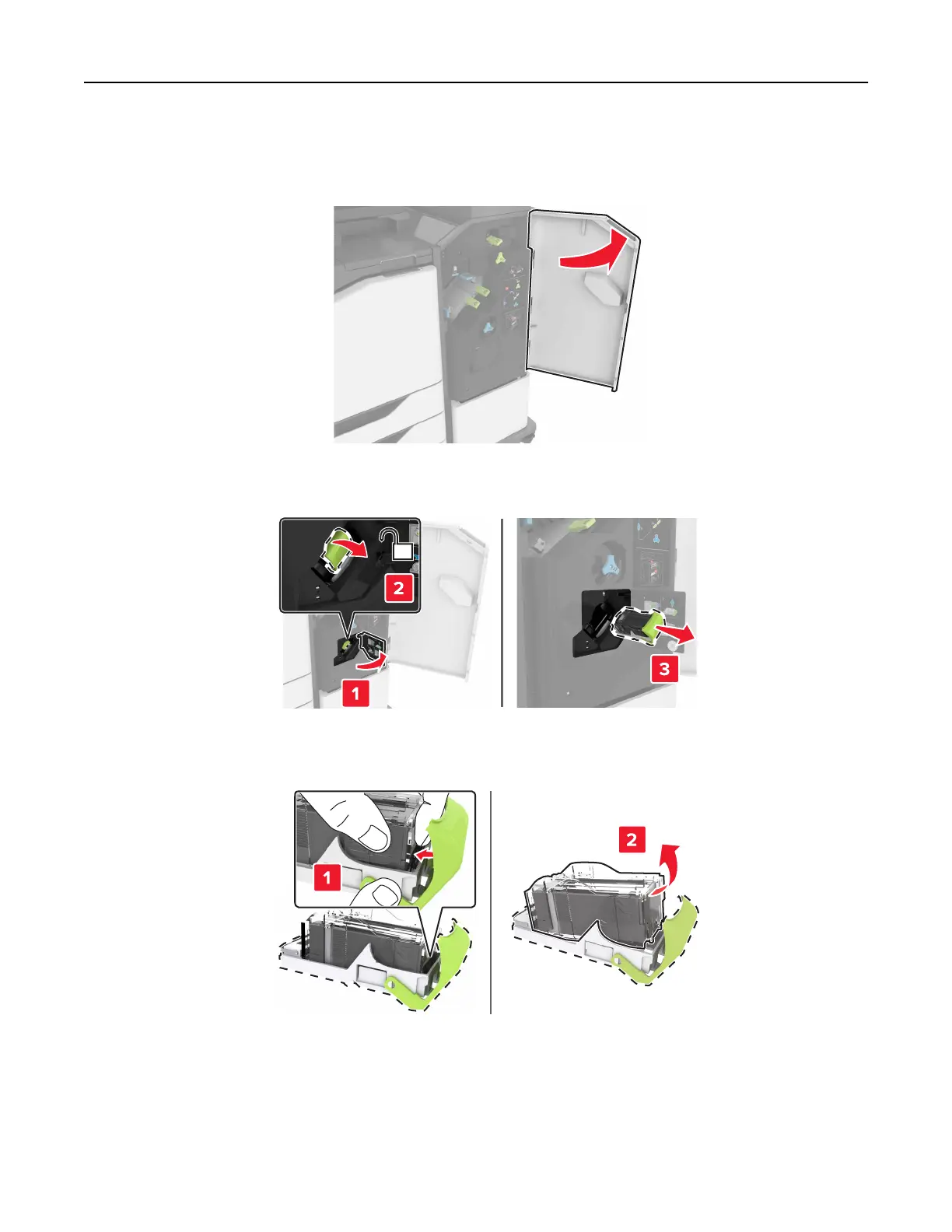 2

1

3

1

2