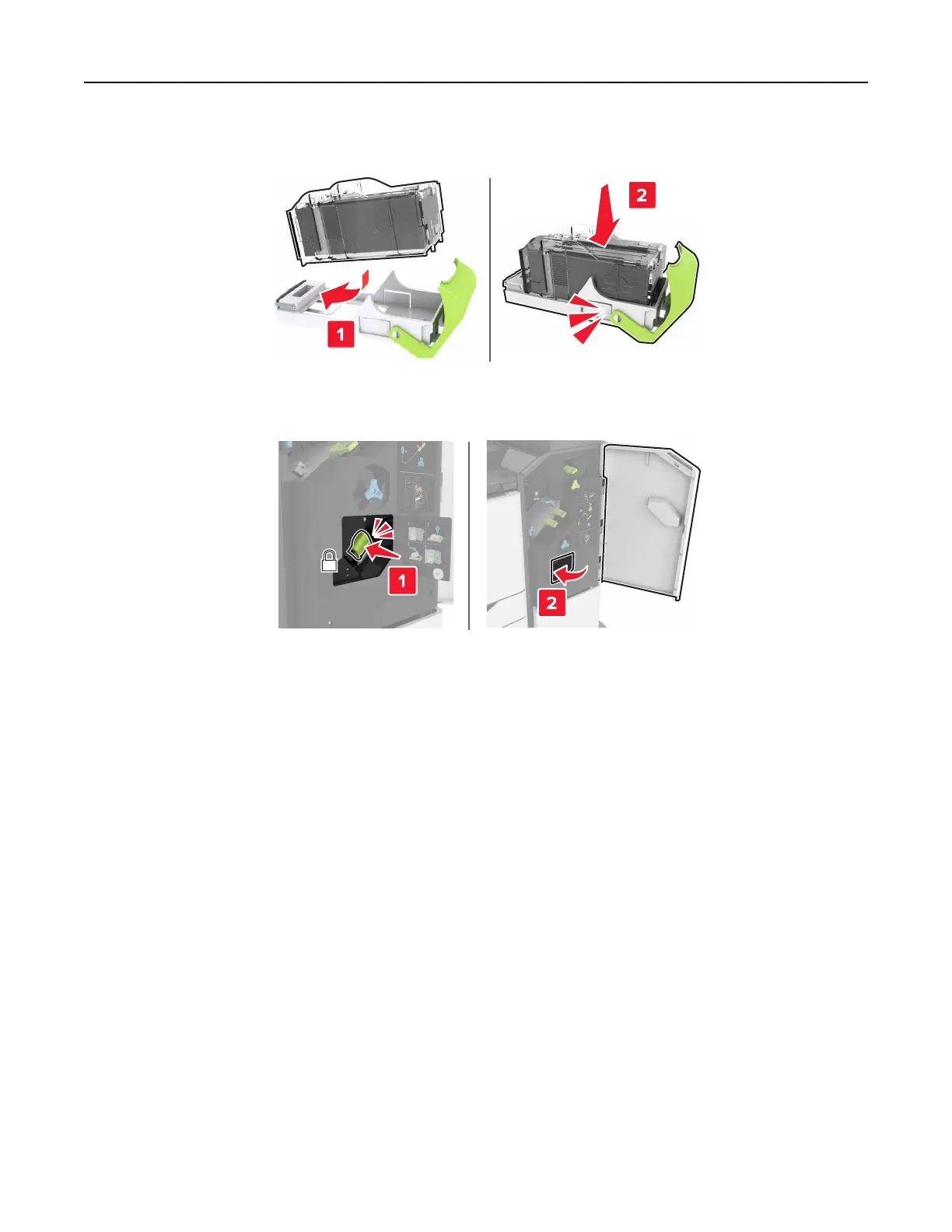 1

2

1

2