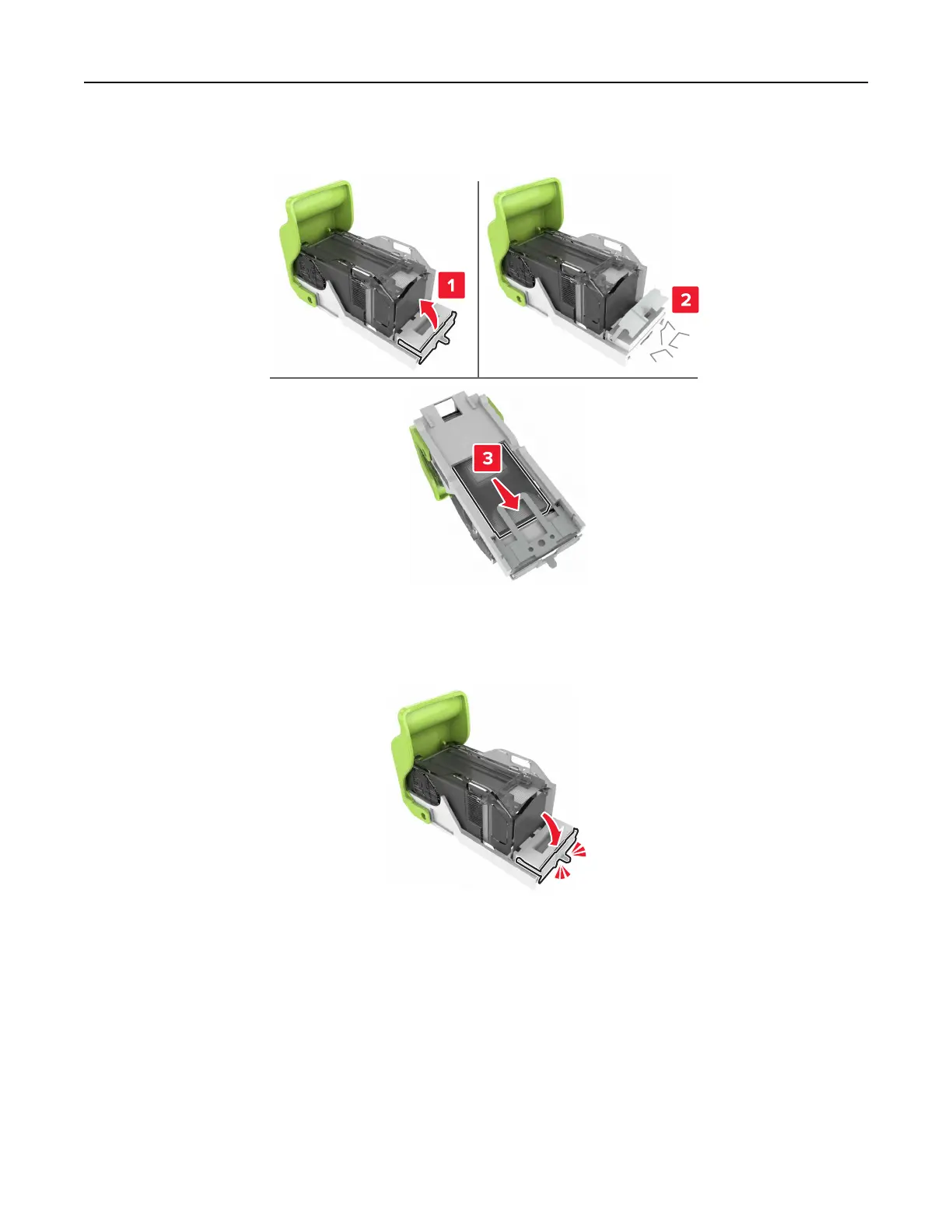 1

2

3