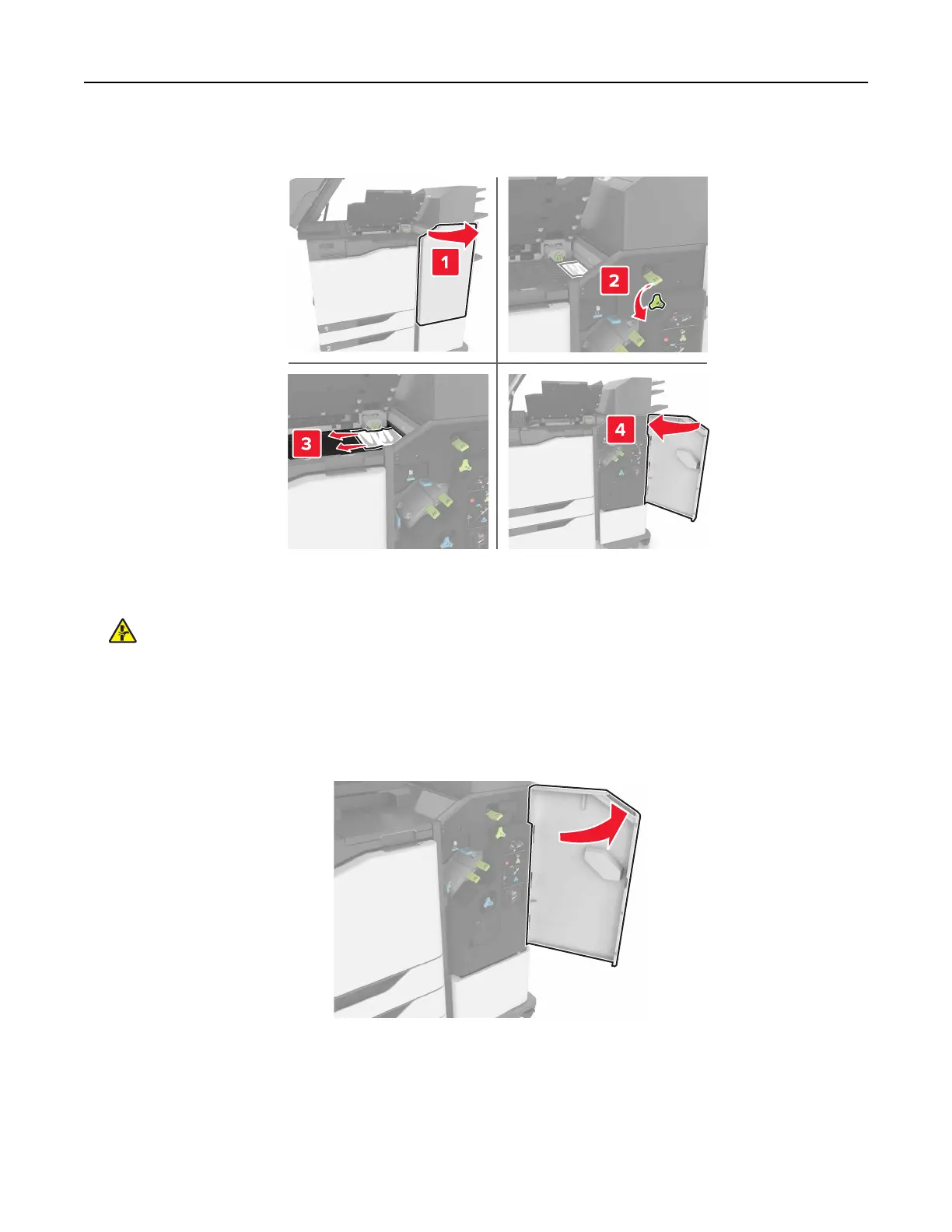 1

2

3

4