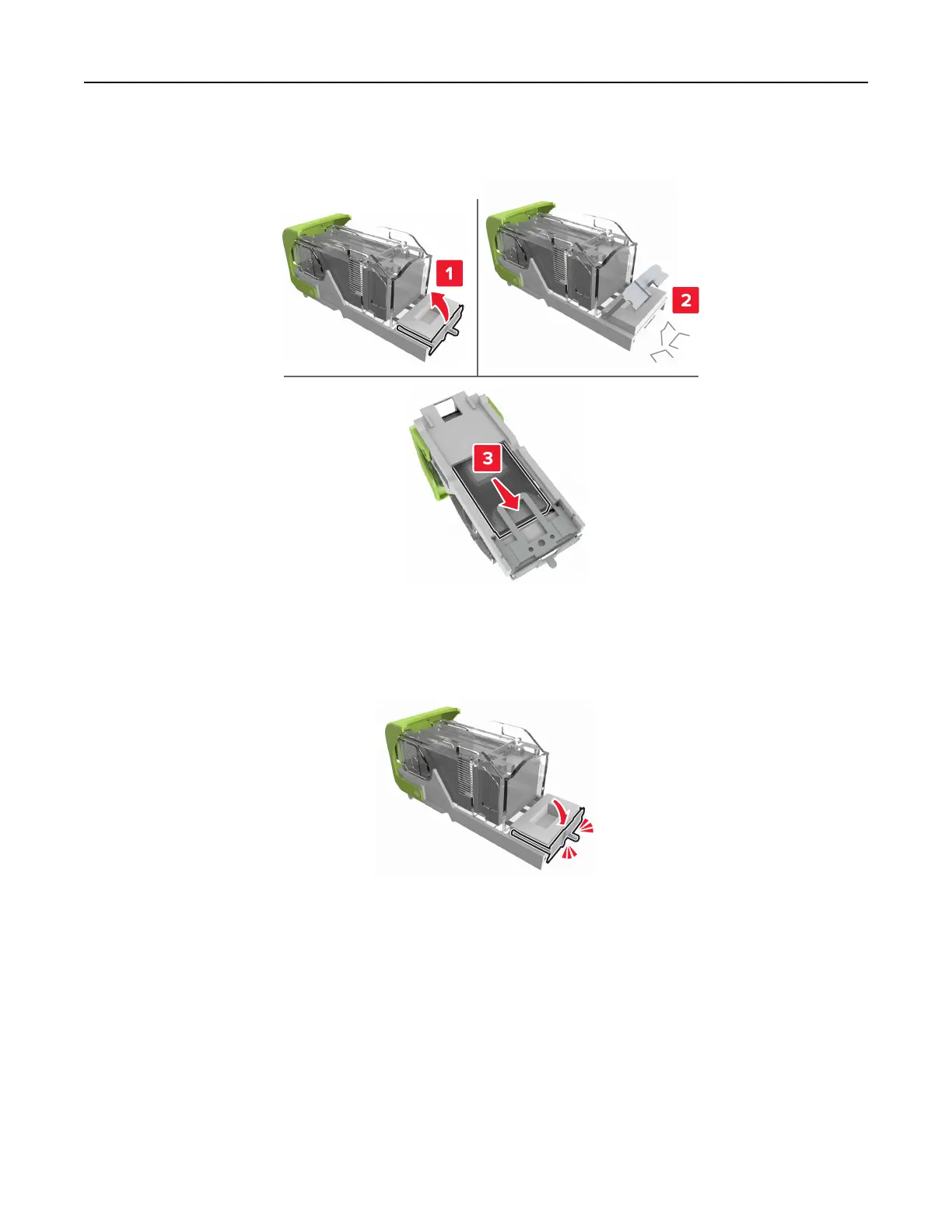 1

2

3