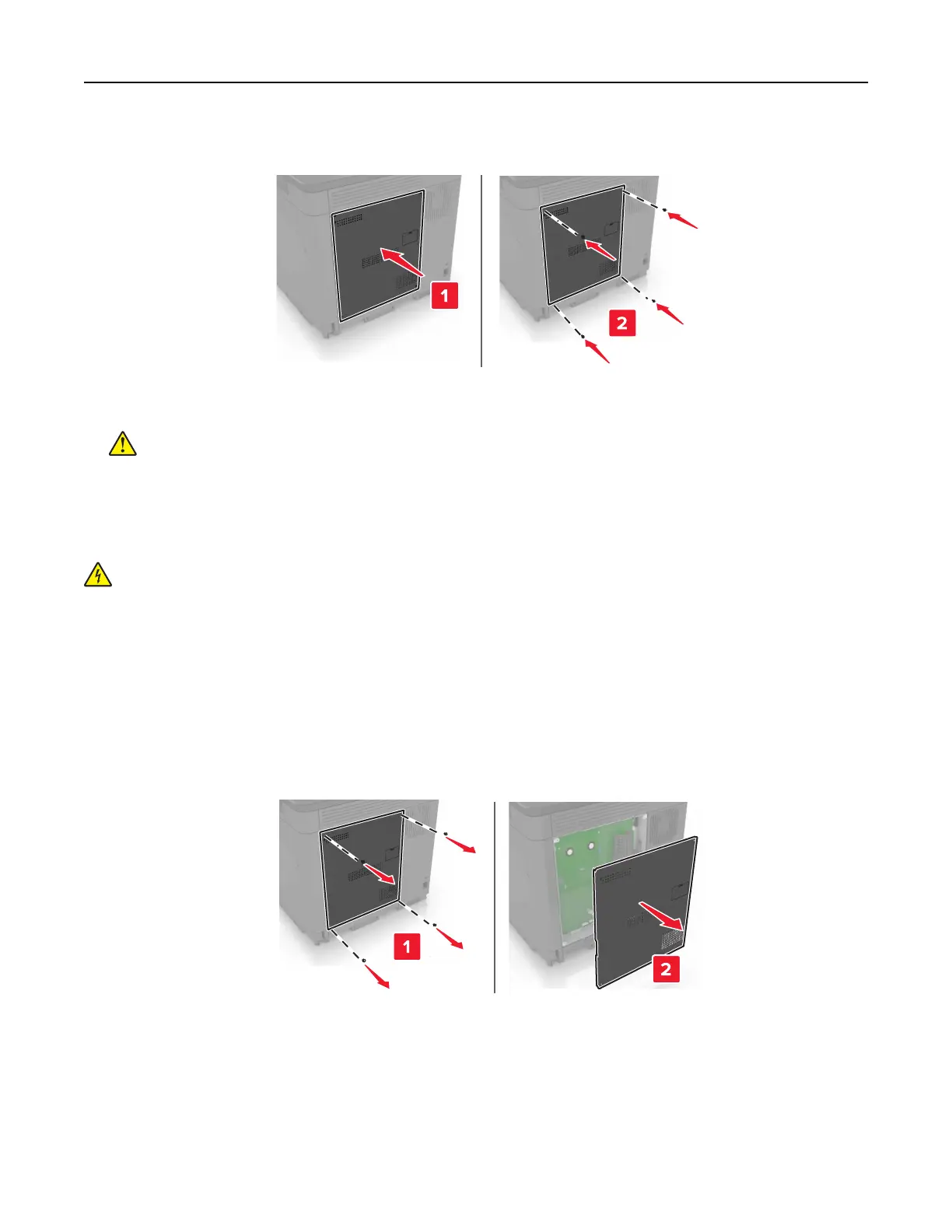 1

2

1

2