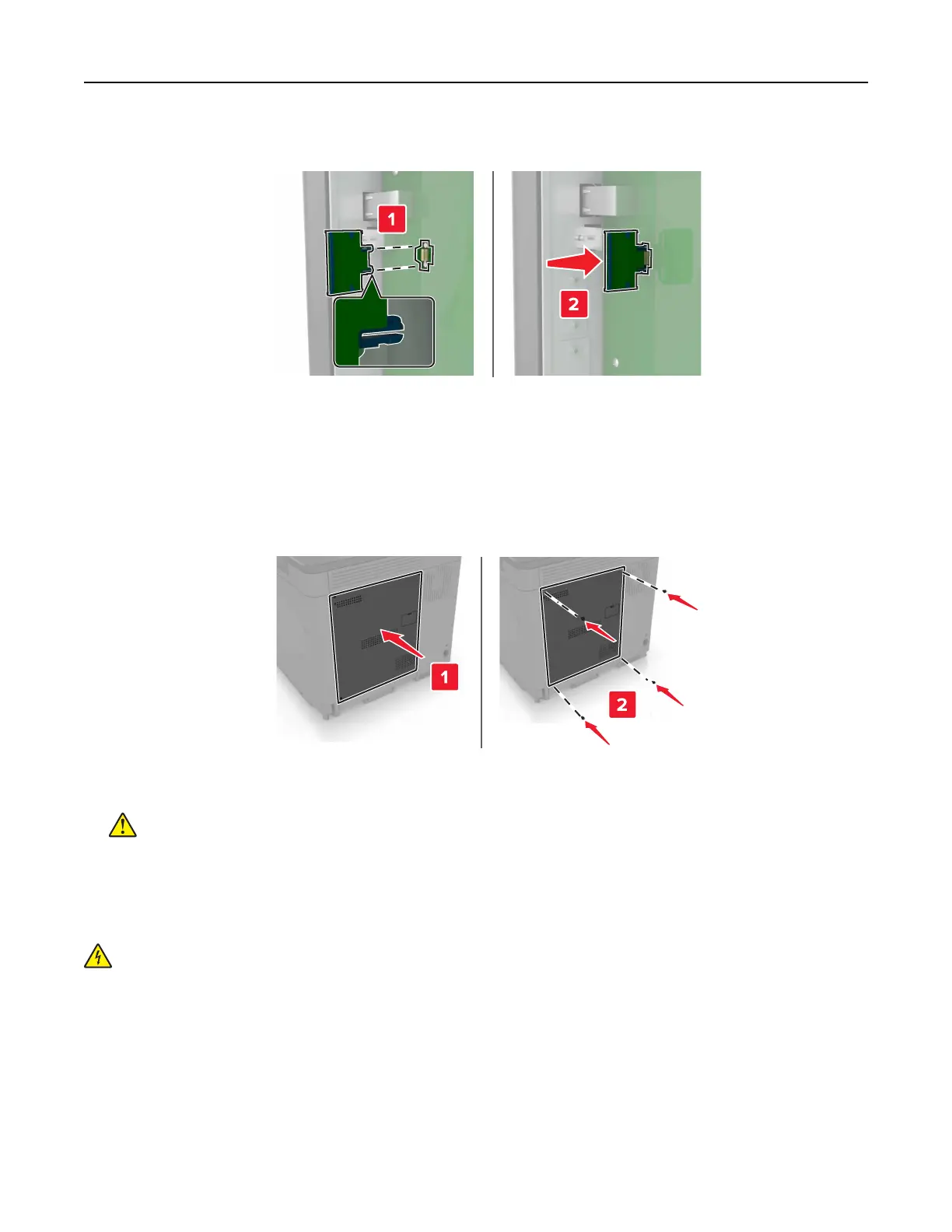 1

2

1

2