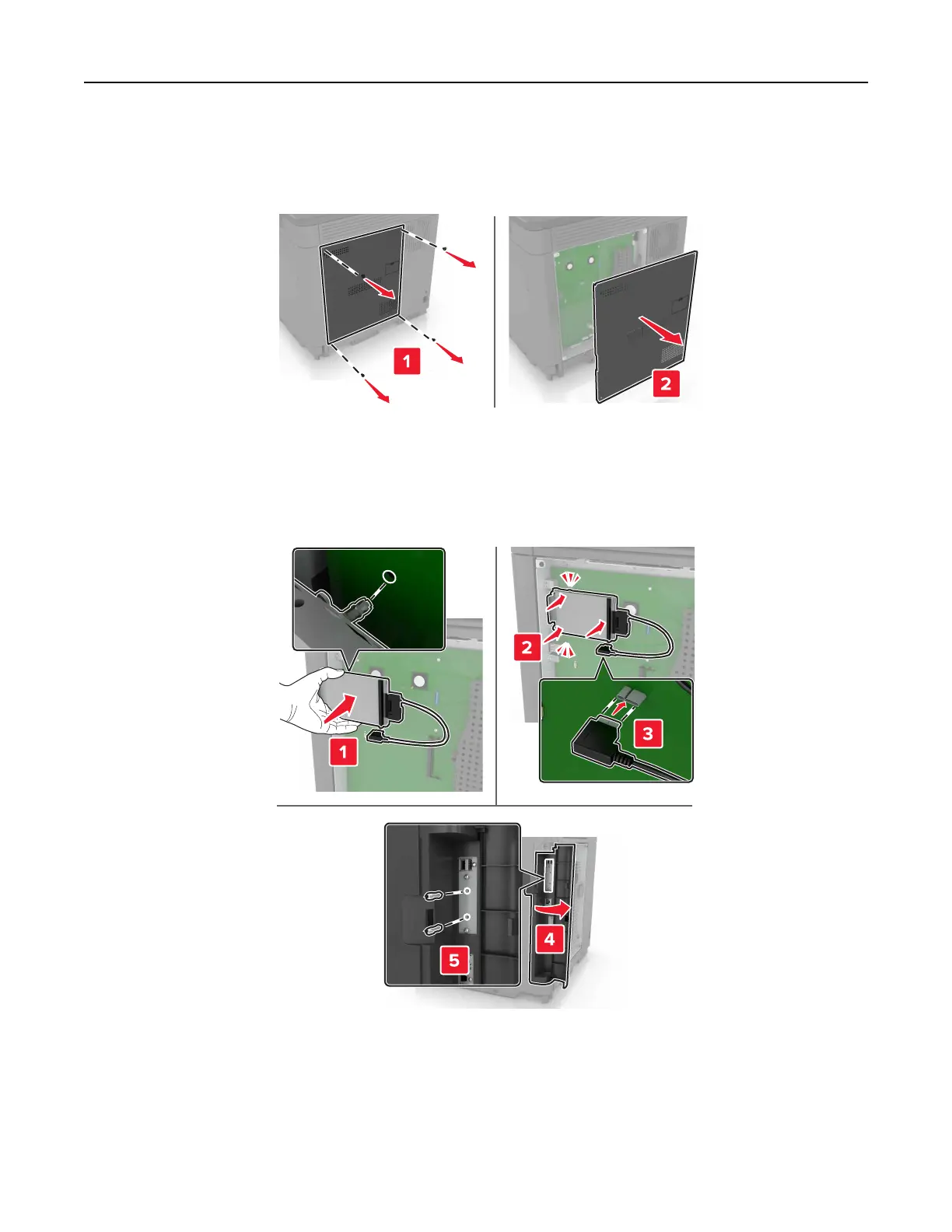 1

2

1

2

3

4

5