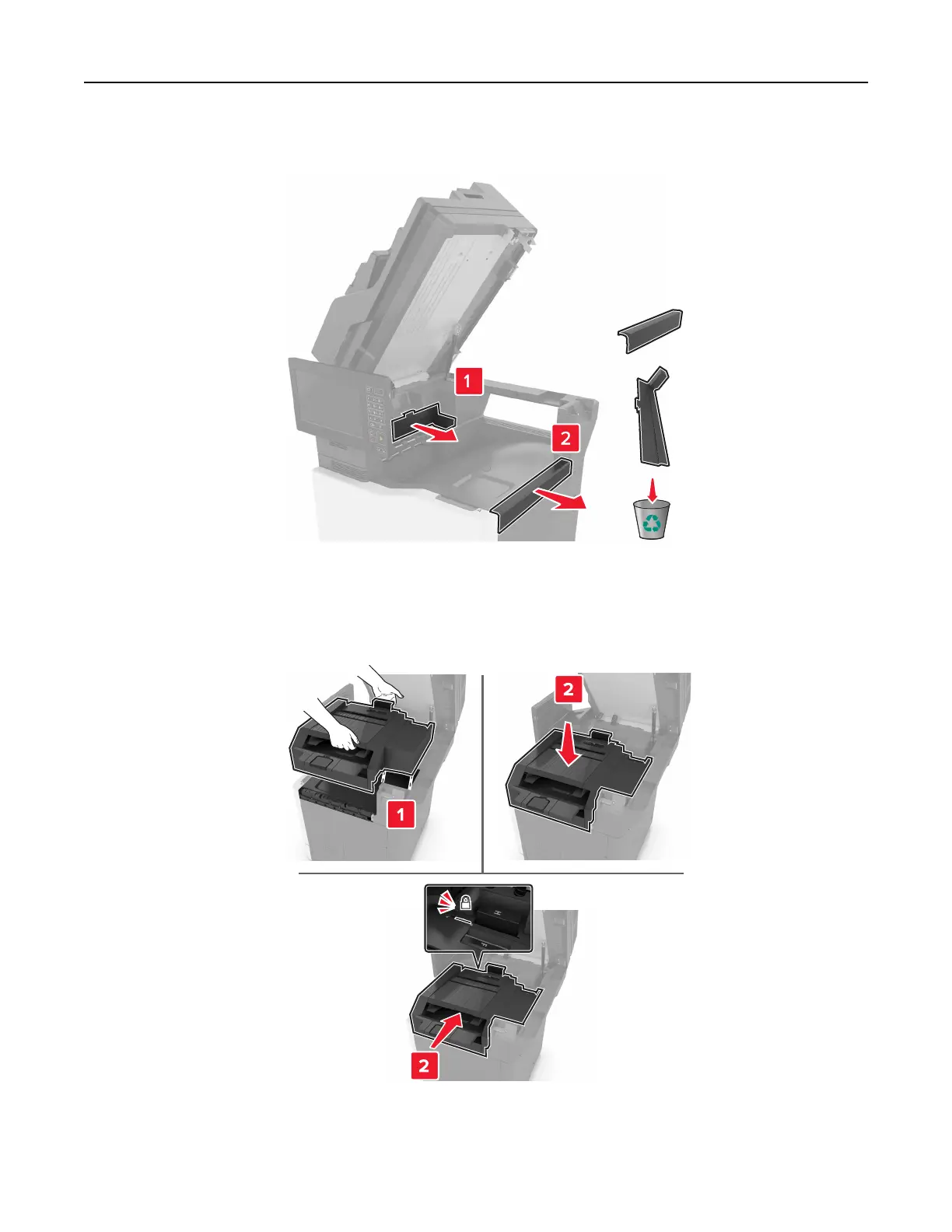 1

2

2

1

2