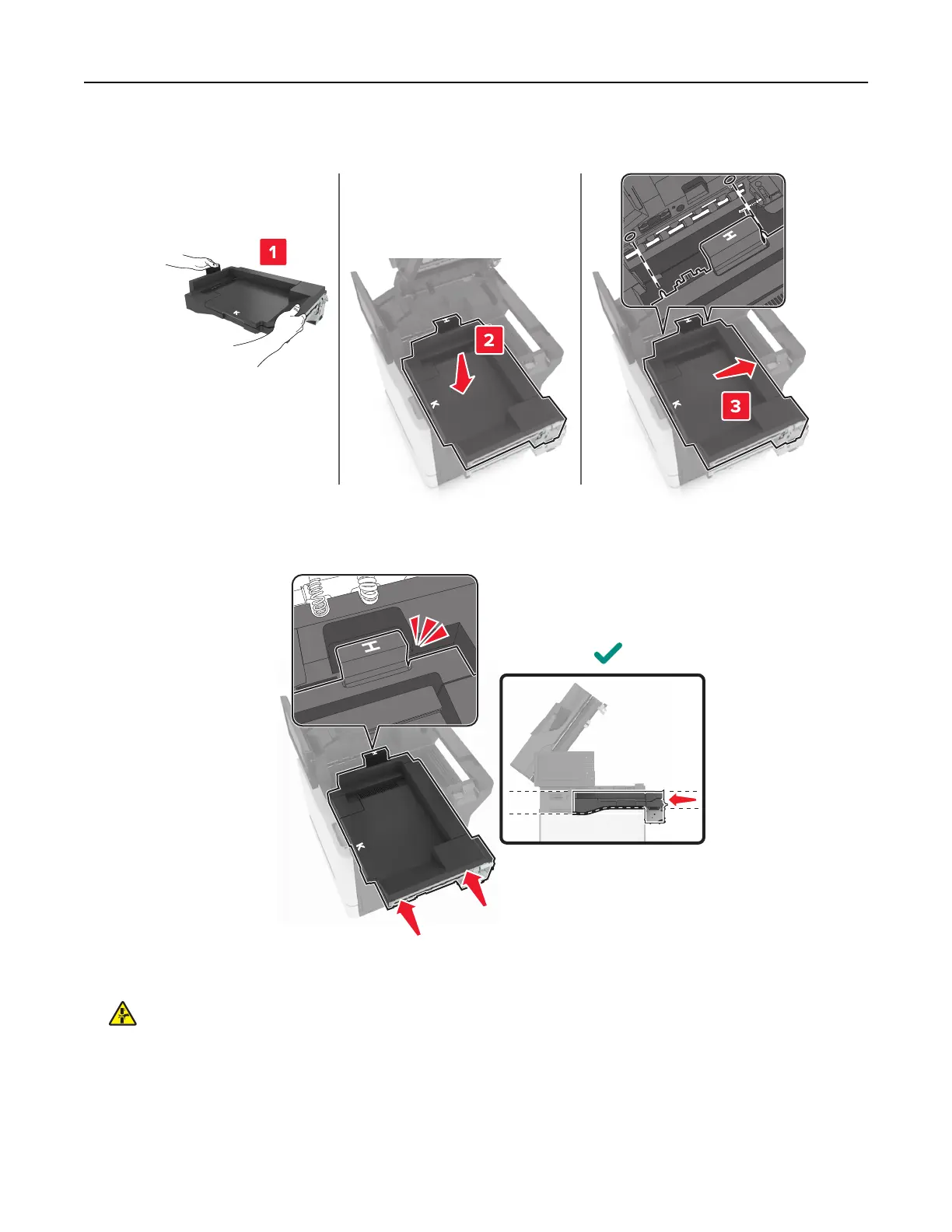 1

2

3