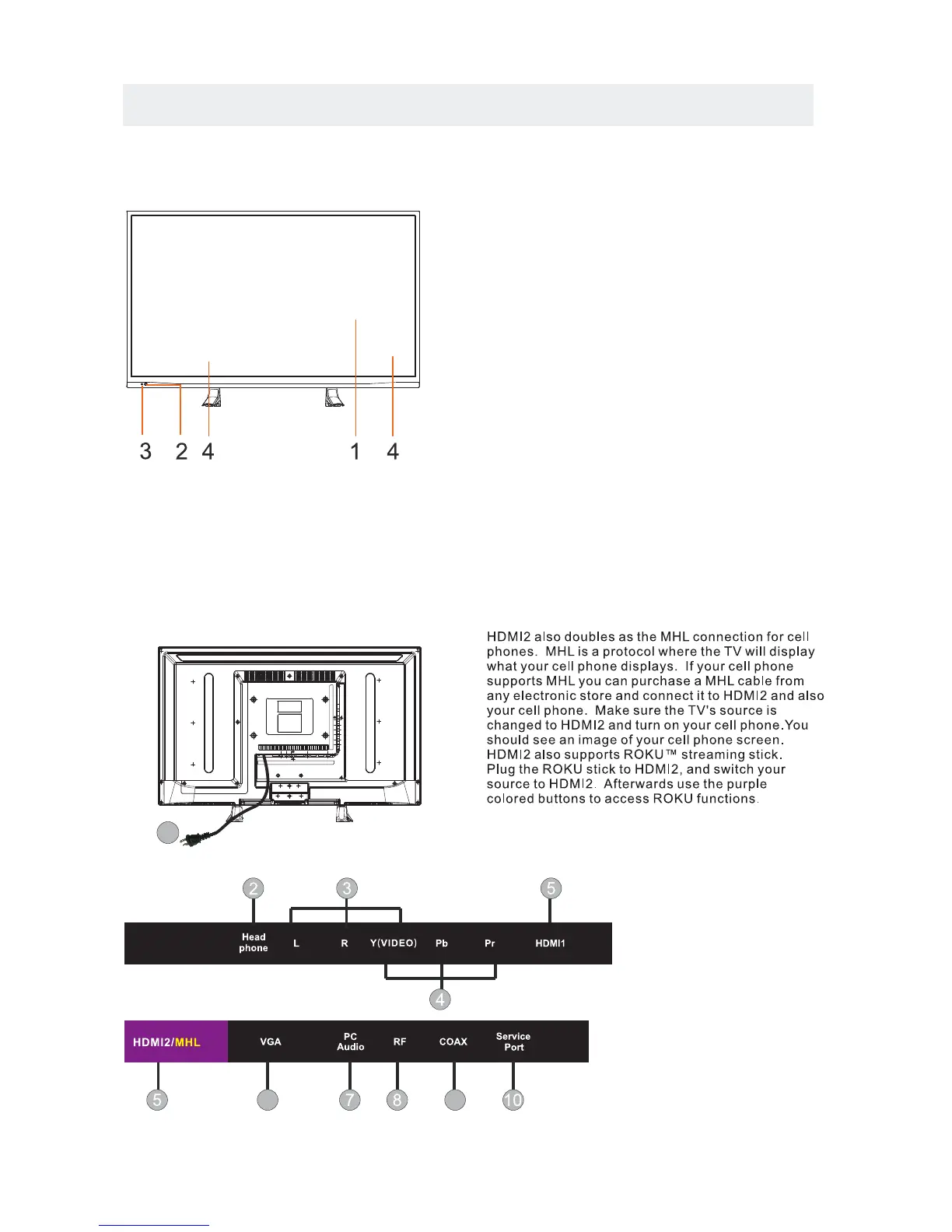 3 2 4 1 4

HDMI2 also doubles as the MHL connection for cell phones. MHL is a protocol where the TV will display what your cell phone displays. If your cell phone supports MHL you can purchase a MHL cable from any electronic store and connect it to HDMI2 and also your cell phone. Make sure the TV's source is changed to HDMI2 and turn on your cell phone.You should see an image of your cell phone screen. HDMI2 also supports ROKU™ streaming stick. Plug the ROKU stick to HDMI2, and switch your source to HDMI2. Afterwards use the purple colored buttons to access ROKU functions.

2 3 5

Head phone L R Y(VIDEO) Pb Pr HDMI1

4

HDMI2/MHL VGA PC Audio RF COAX Service Port

5 7 8 10