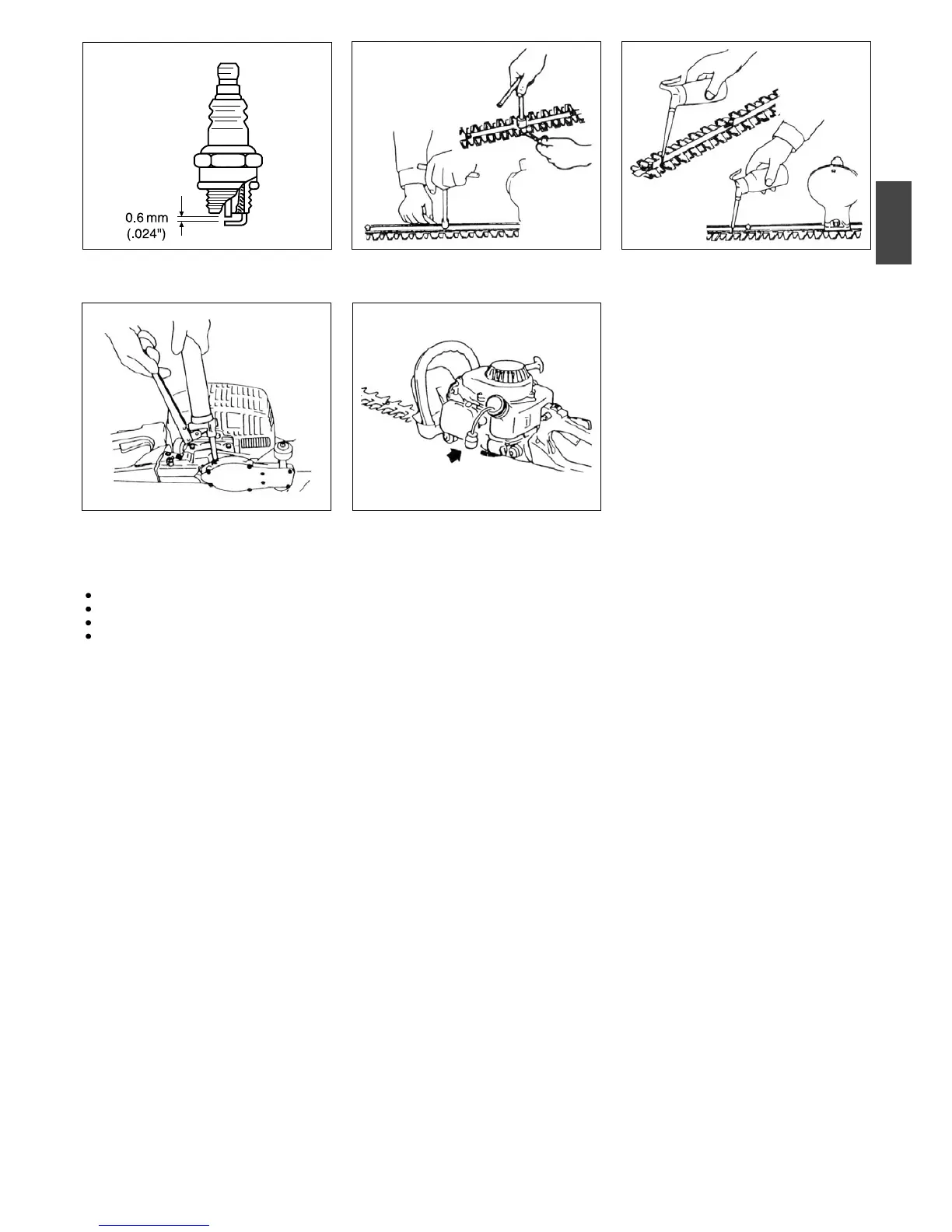 0.6 mm
(.024")