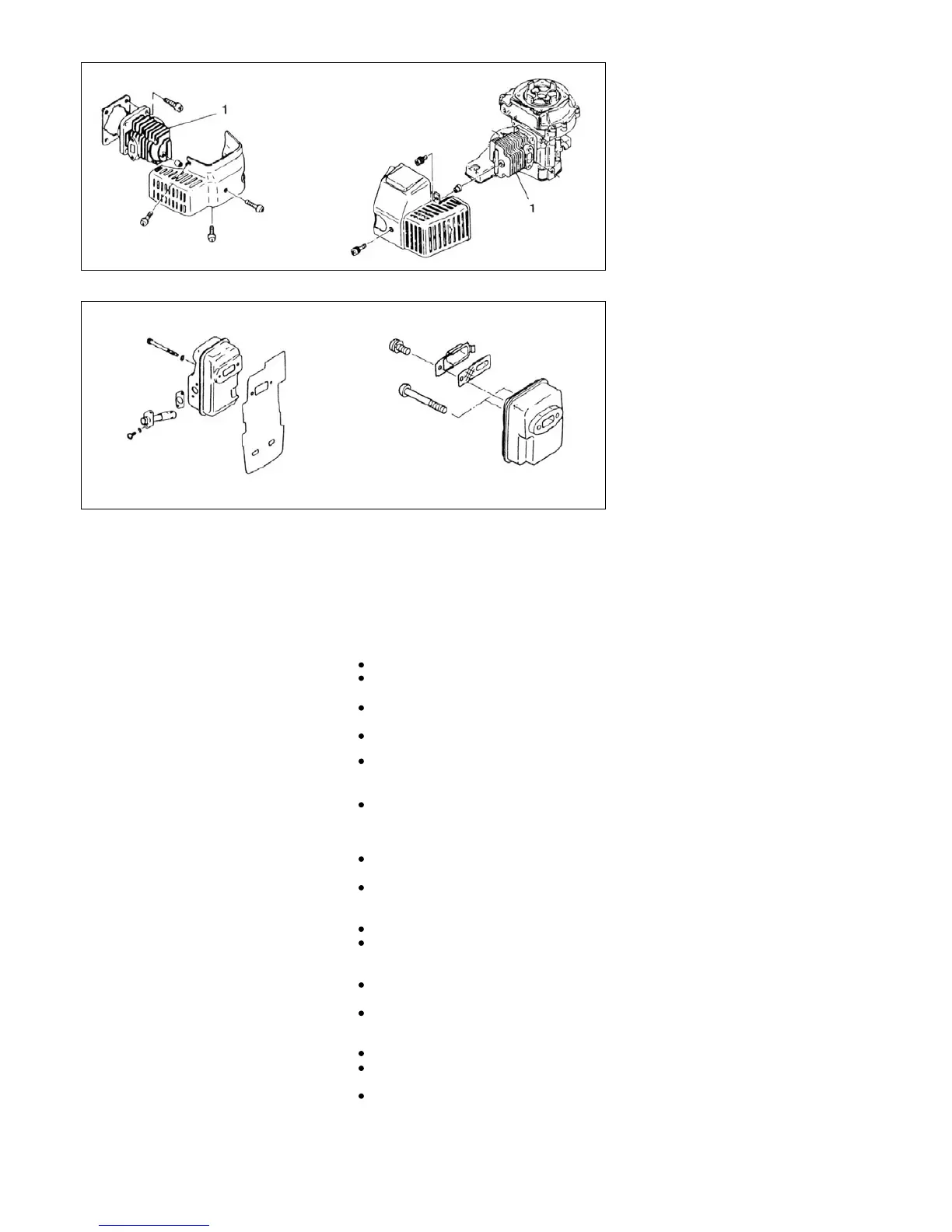 1

1