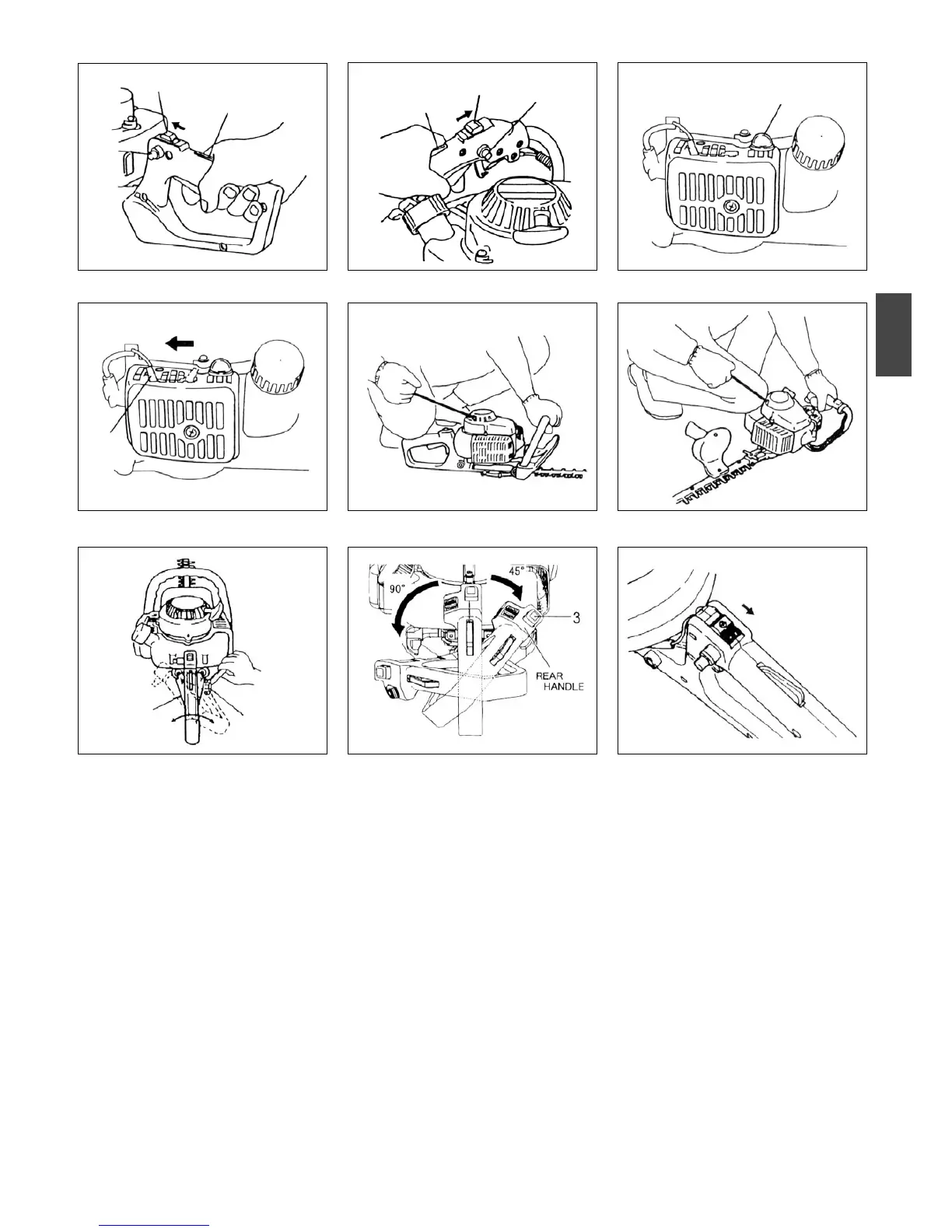 90°

45°

3

REAR HANDLE