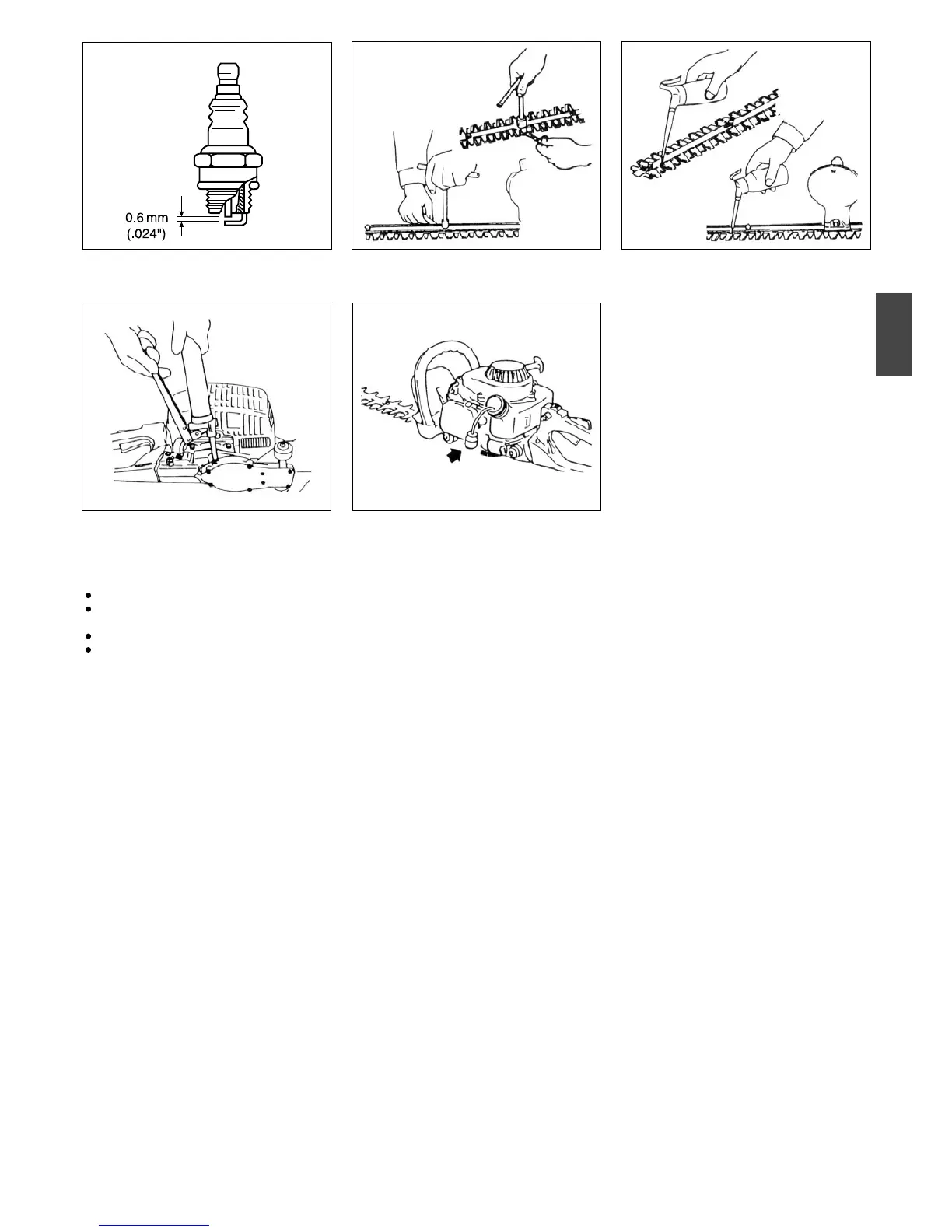 0.6 mm
(.024")