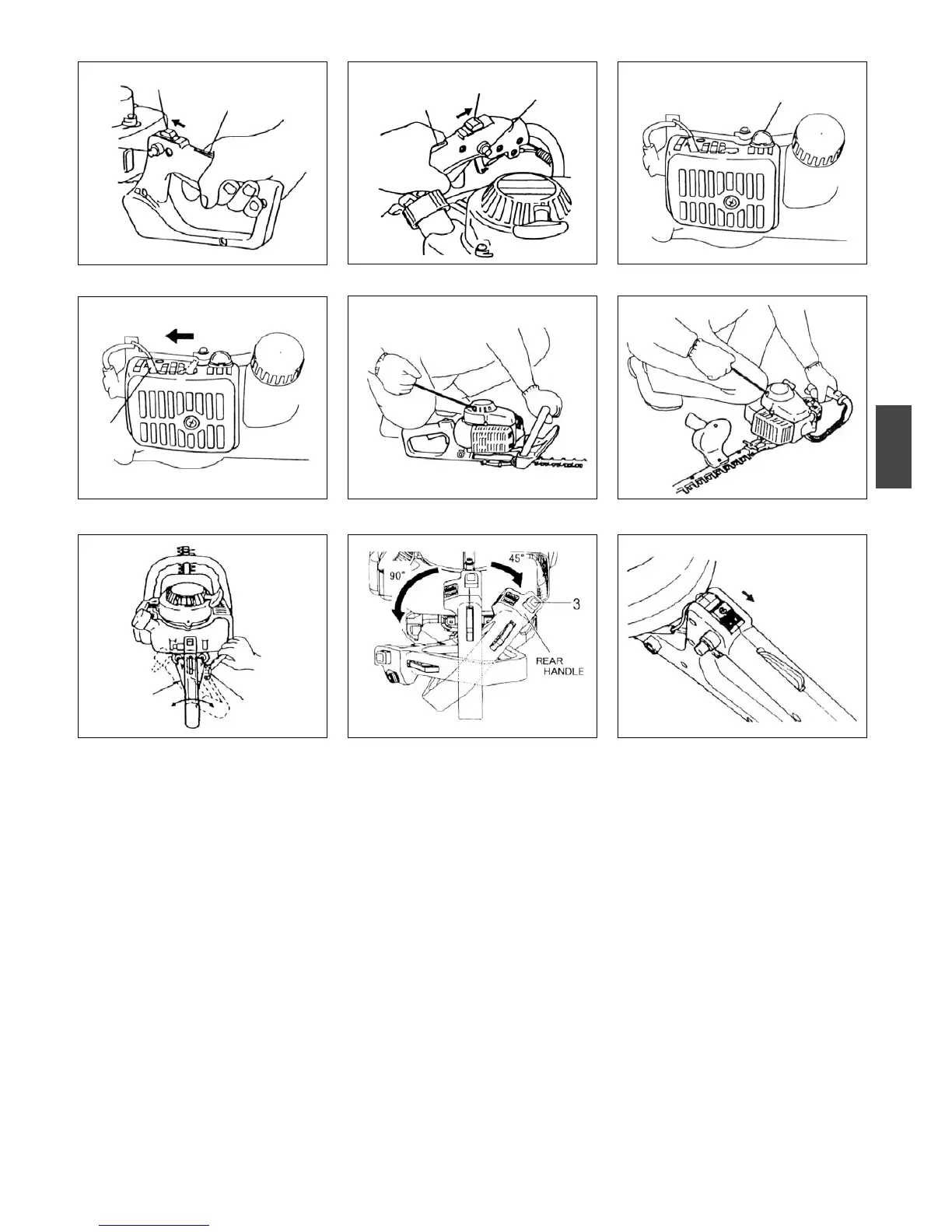 90°

45°

3

REAR HANDLE