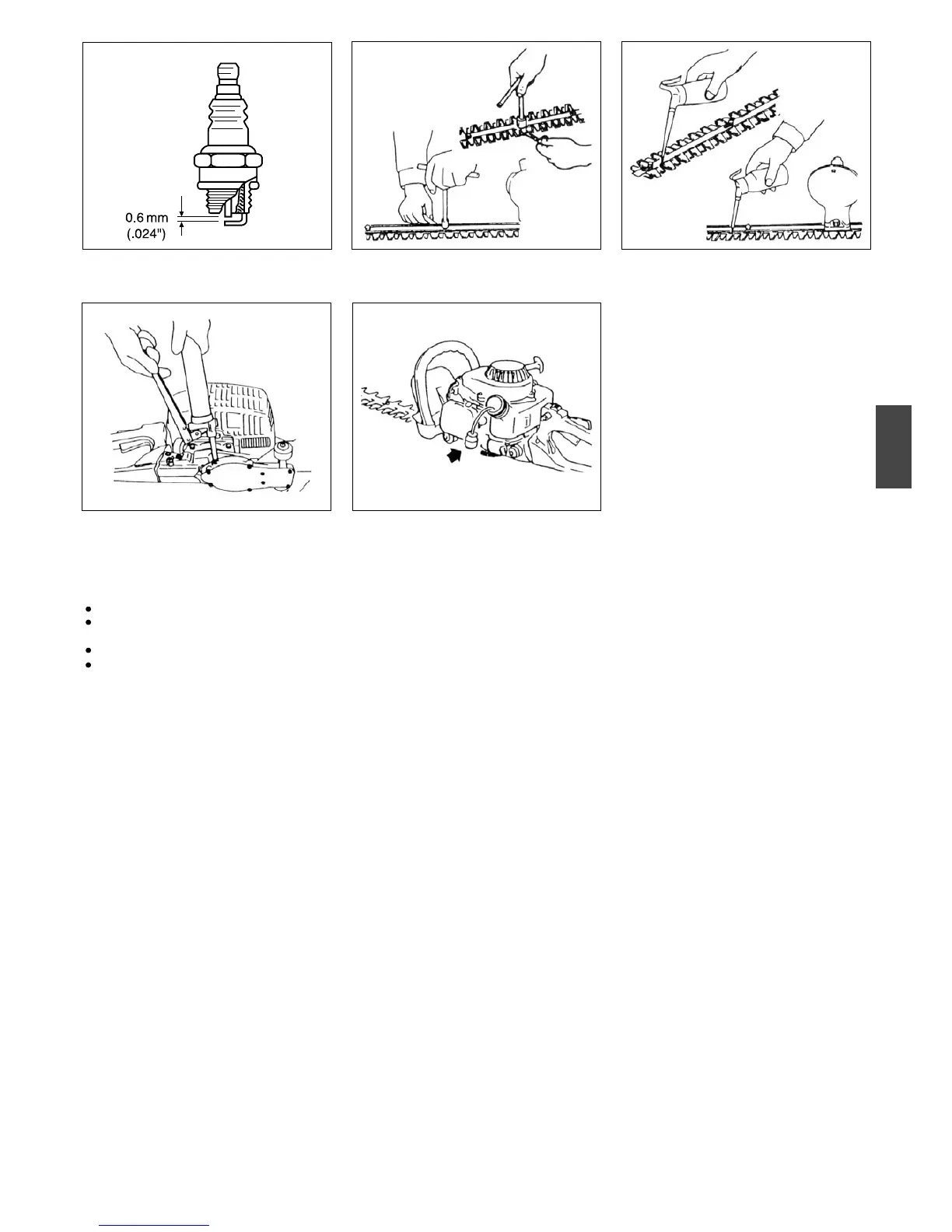 0.6 mm
(.024")