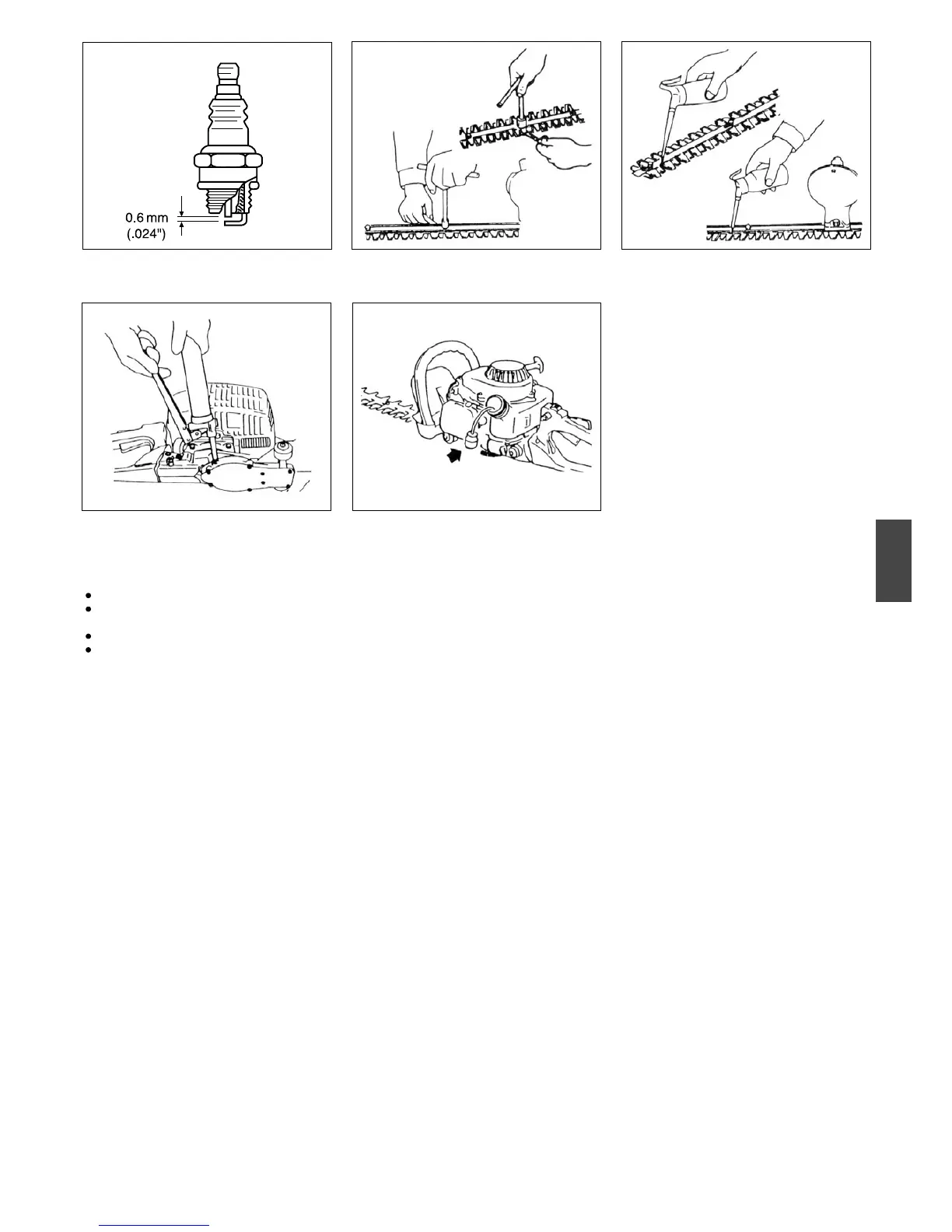 0.6 mm
(.024")