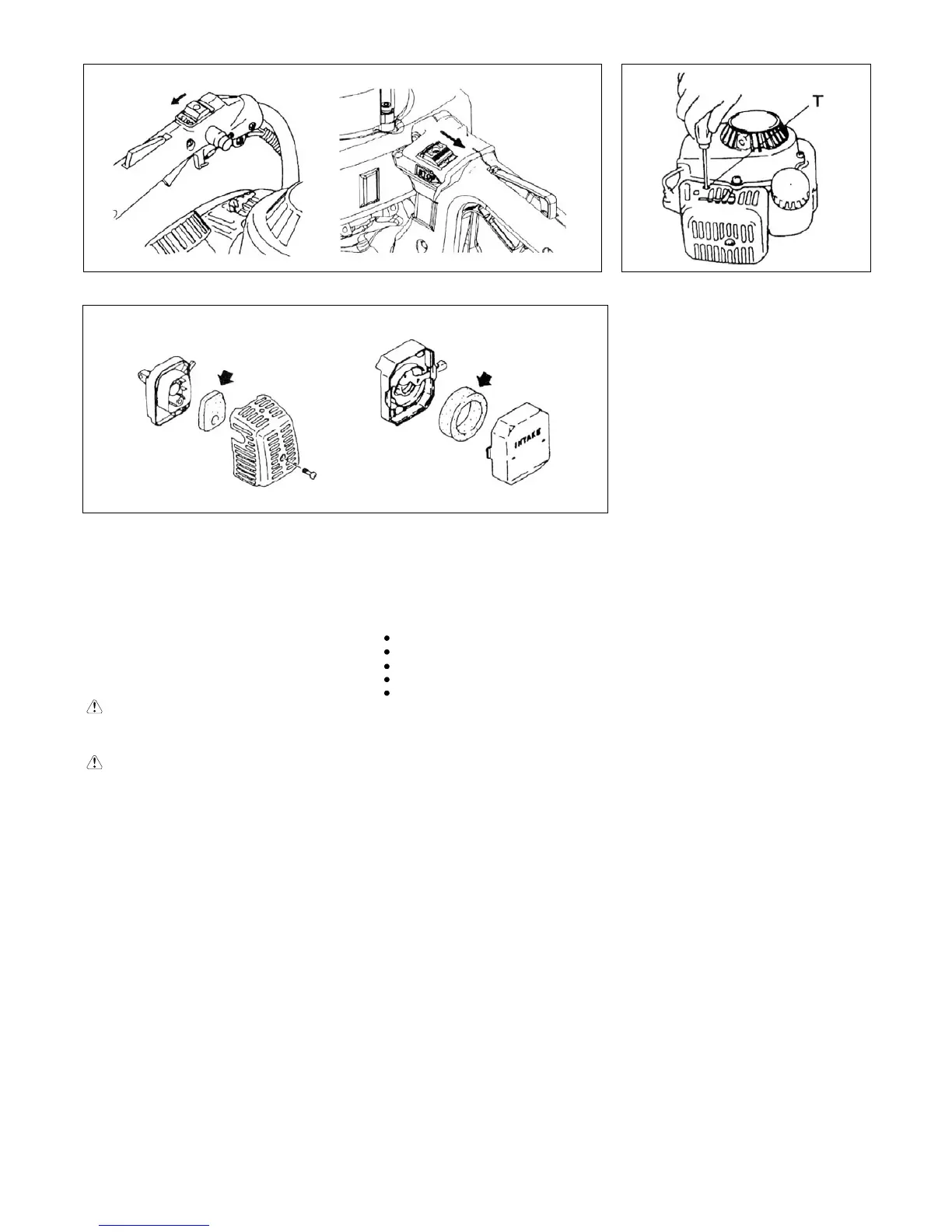 T

INTAKE