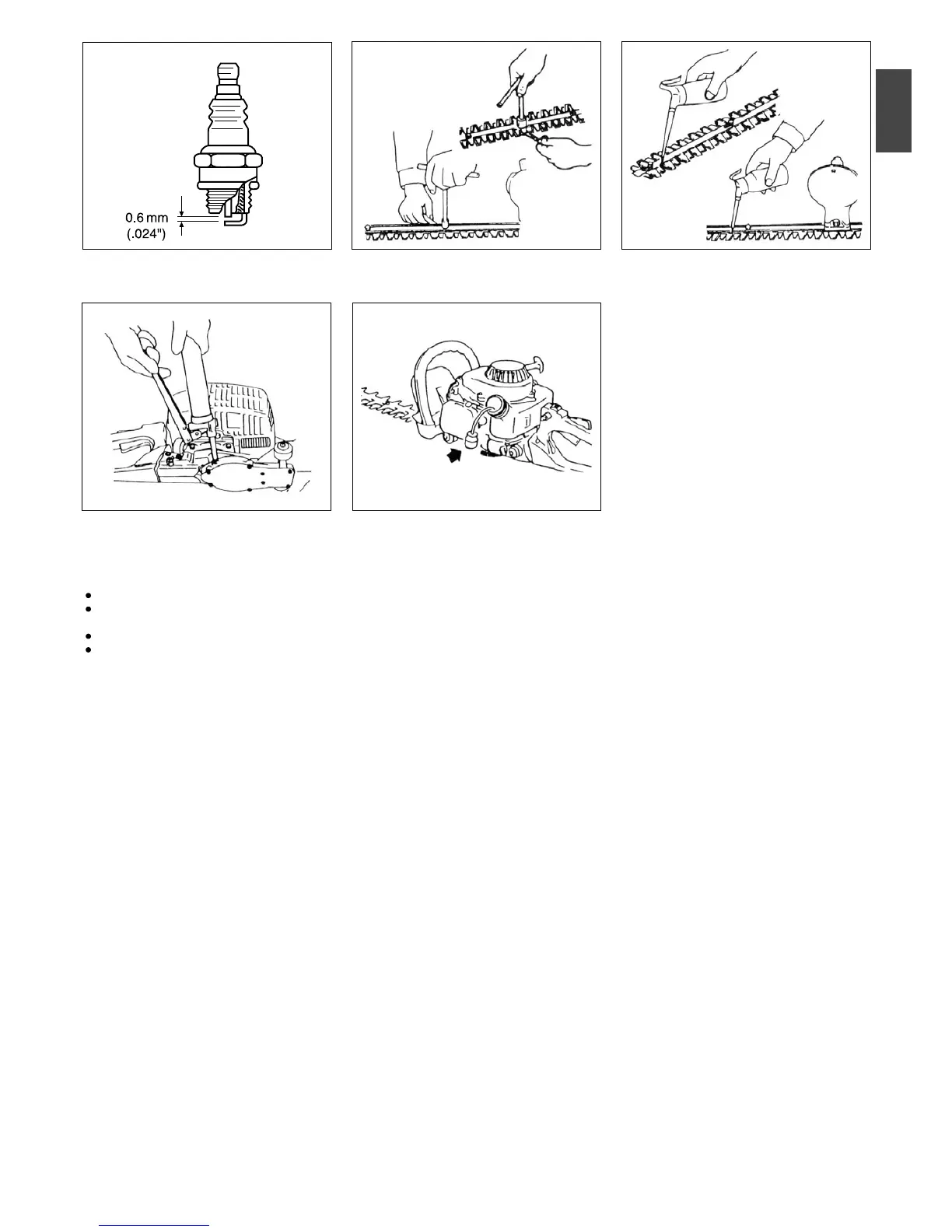 0.6 mm
(.024")