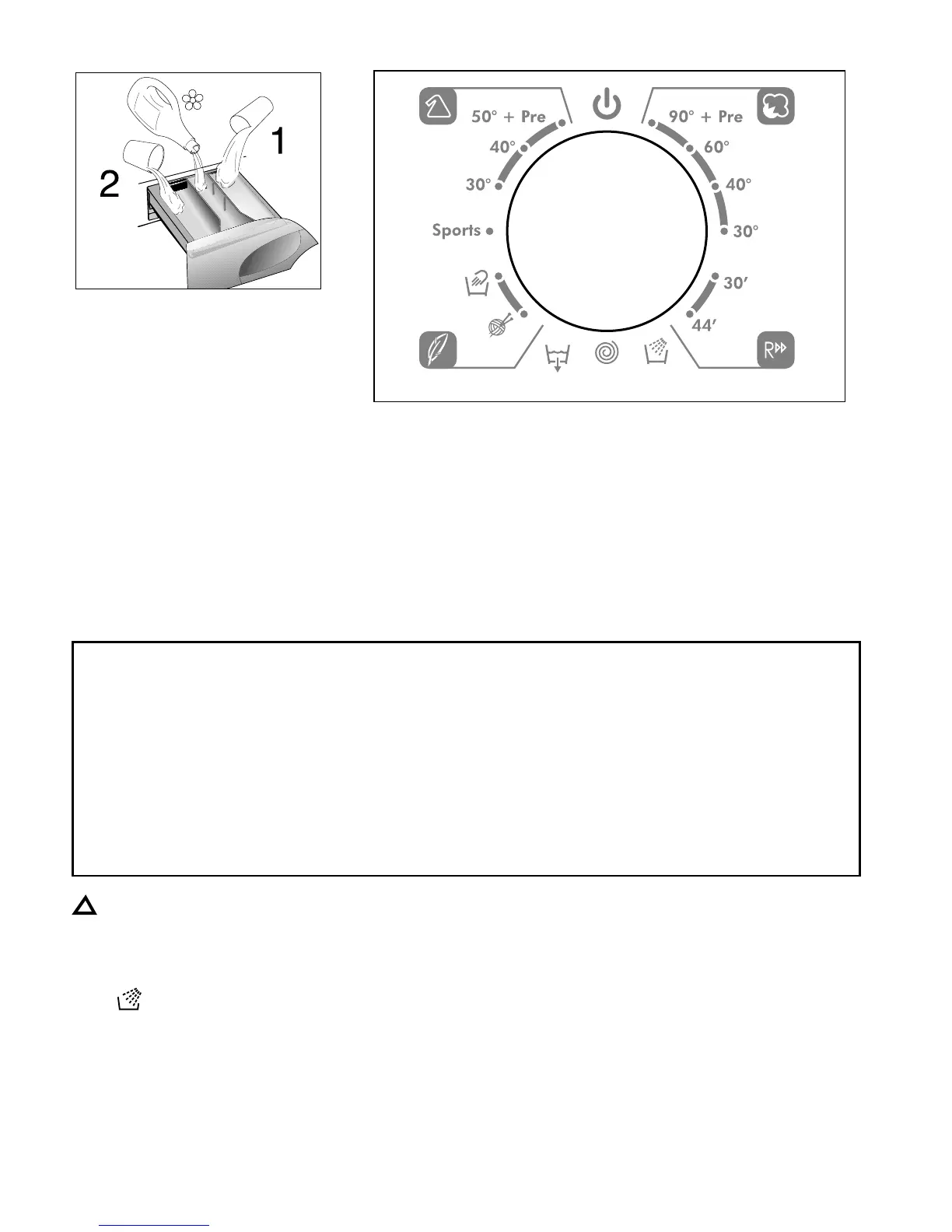 1

2

50° + Pre

40°

30°

Sports

90° + Pre

60°

40°

30°

30′

44′

R