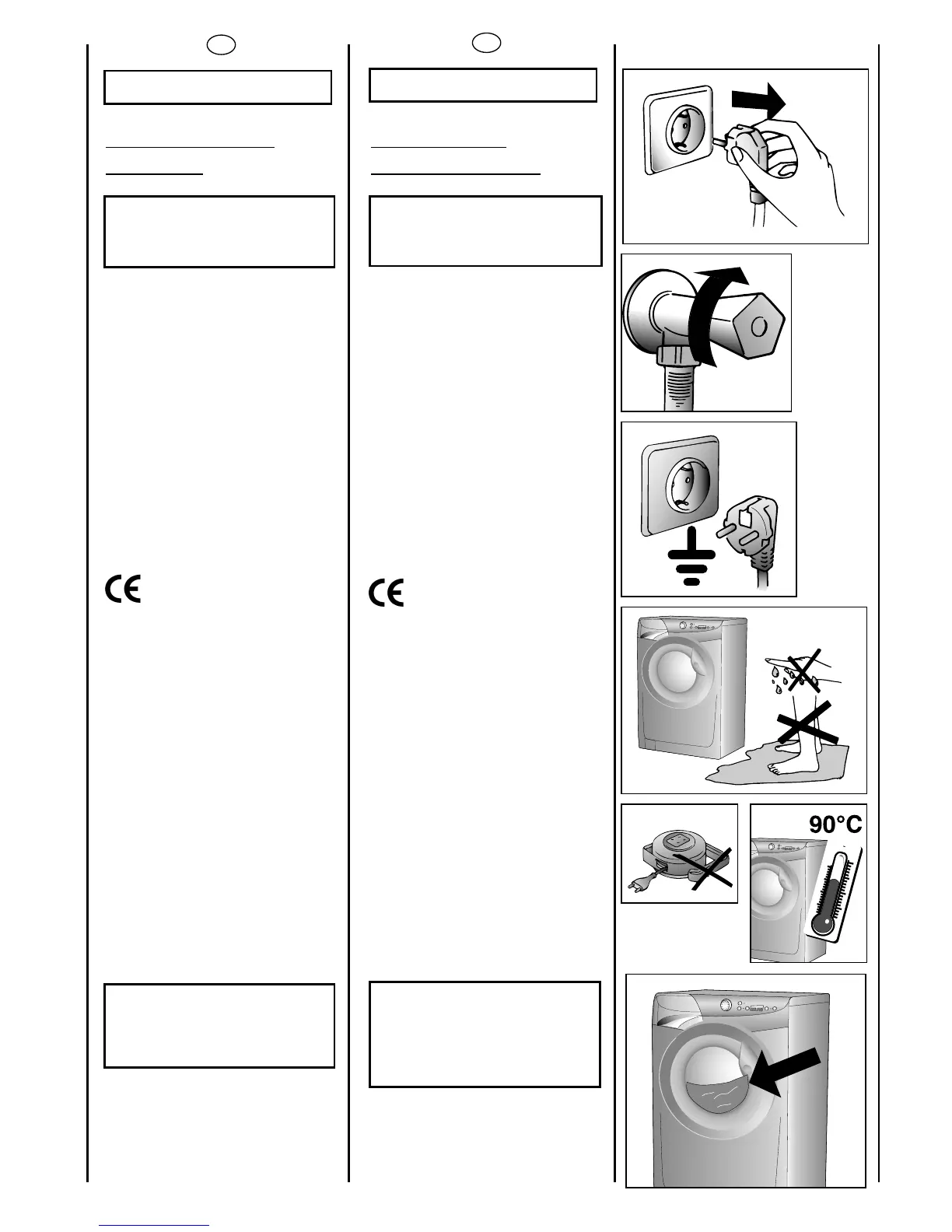 90°C