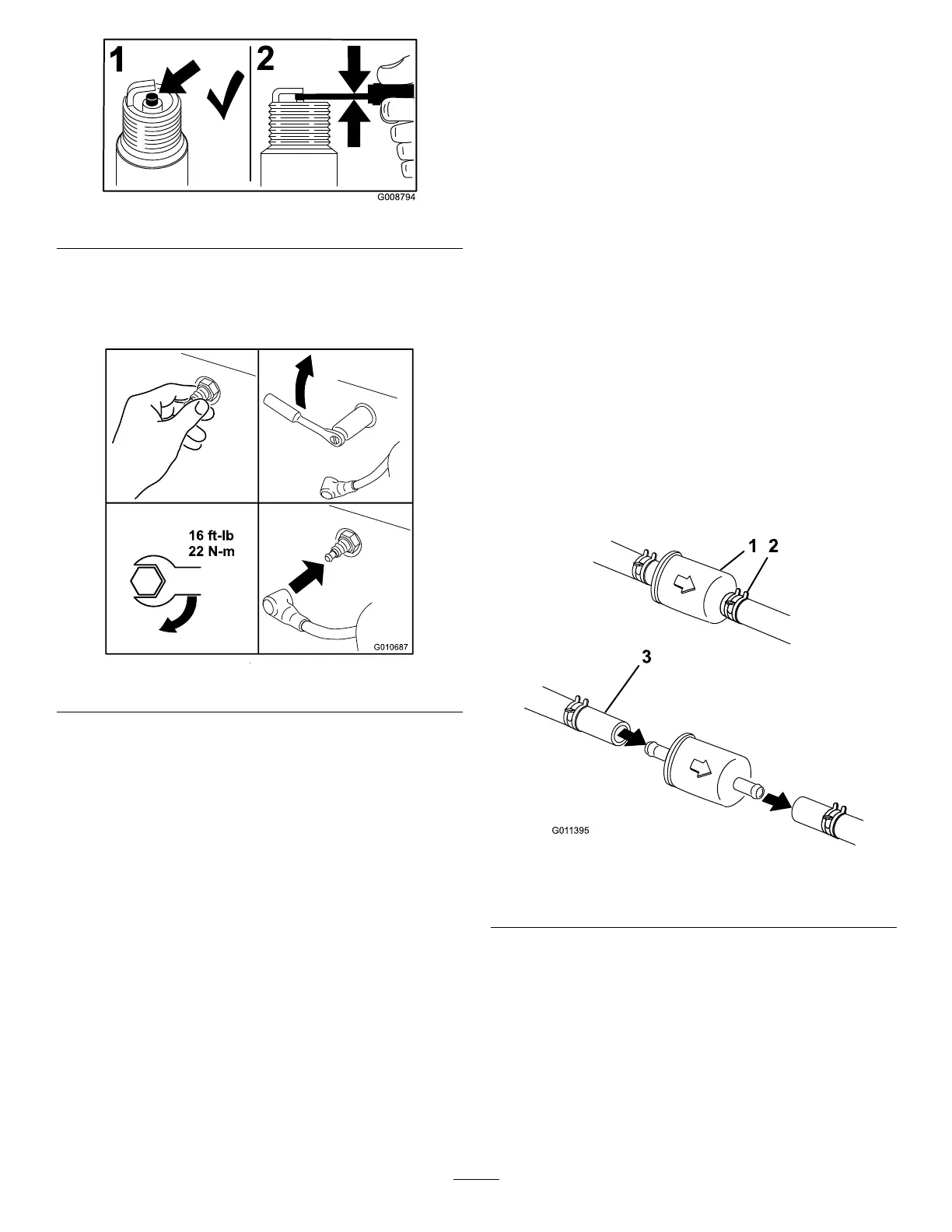 1

2

G008794

16 ft-lb
22 N-m

G010687

1 2

3

G011395