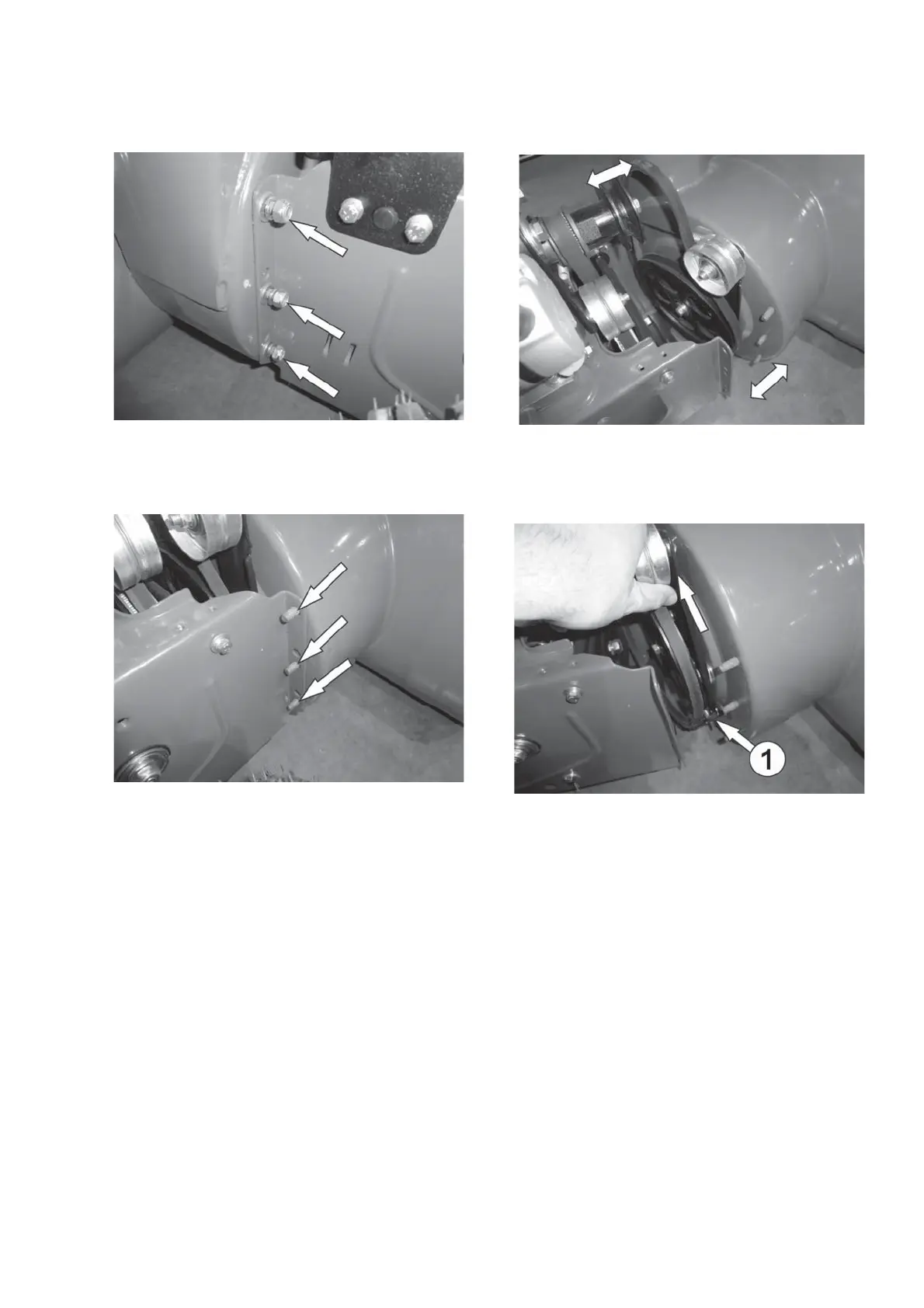 1