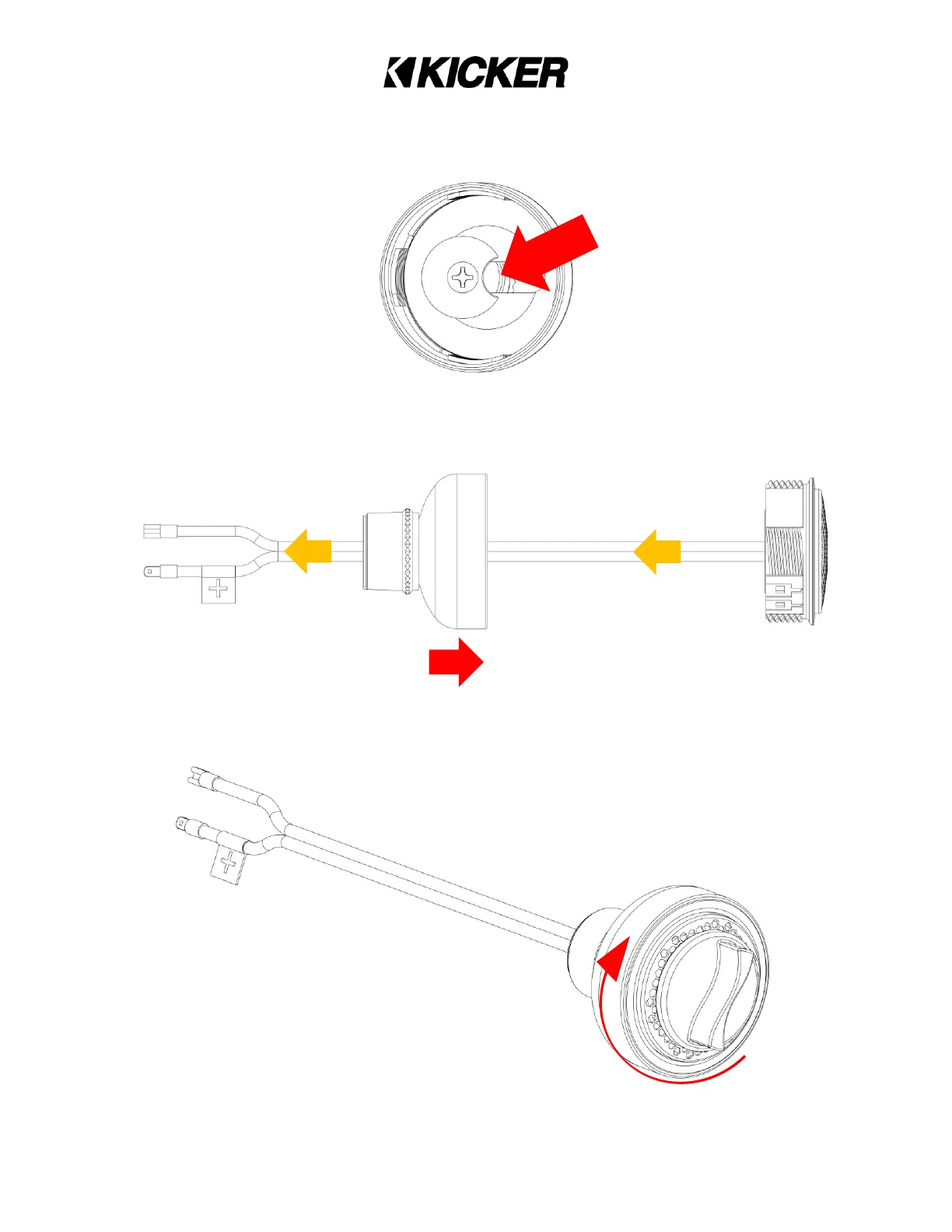 KICKER