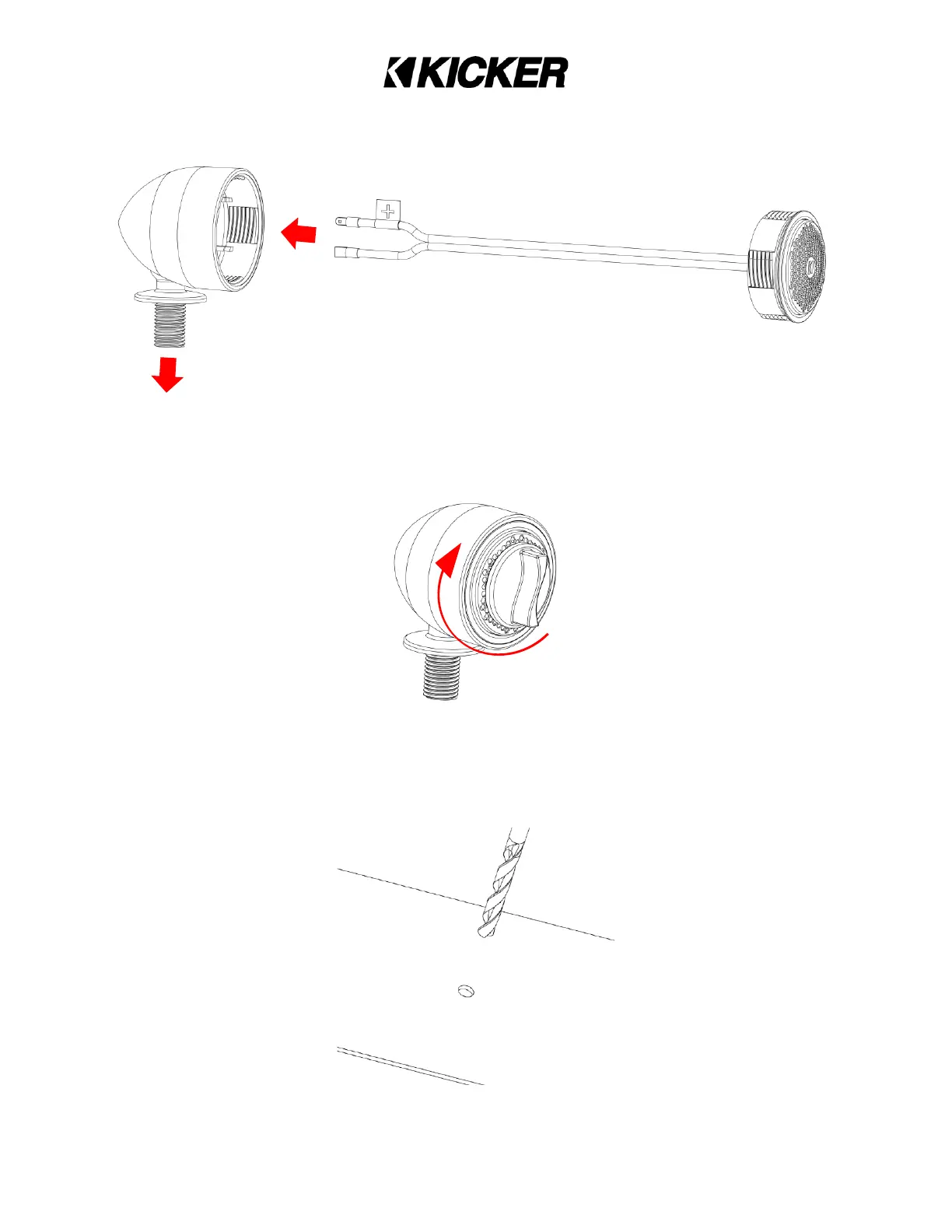 KICKER

+