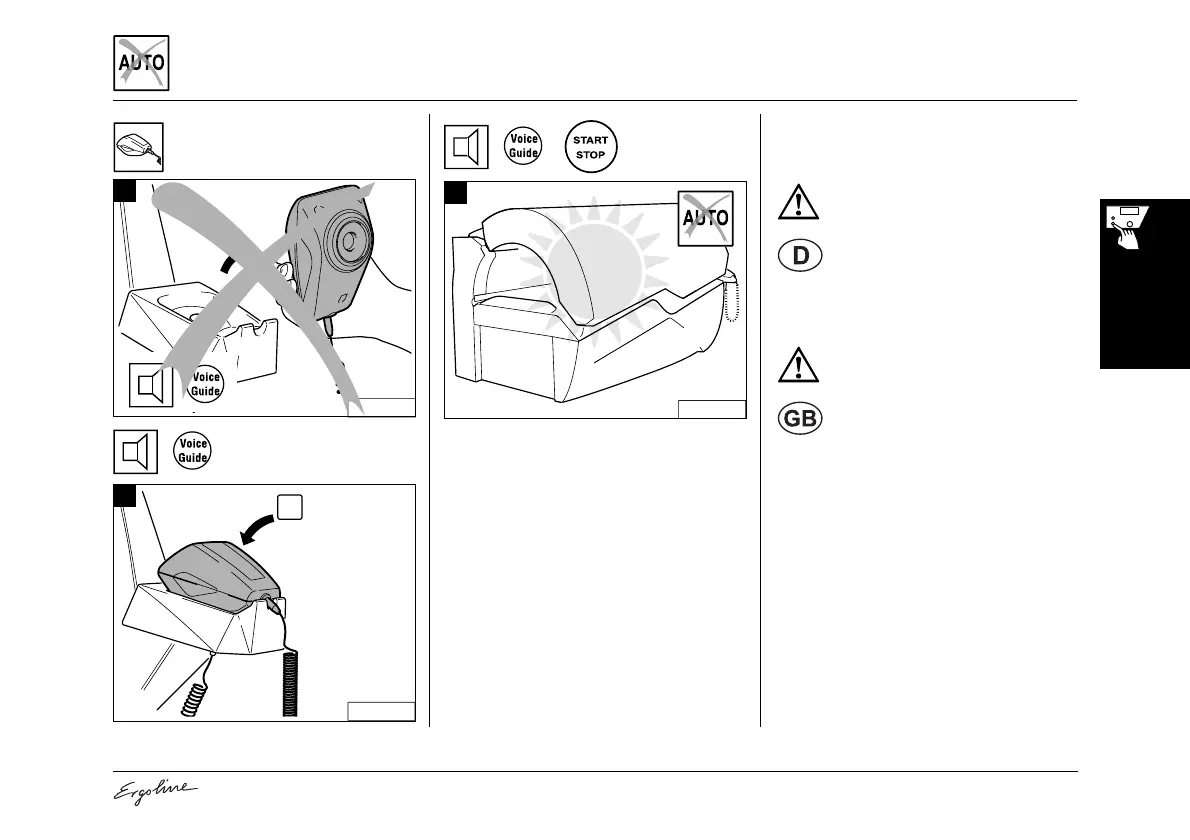 AUTO

Voice Guide

Voice Guide

Voice Guide

START STOP

AUTO

D

GB

Ergoline