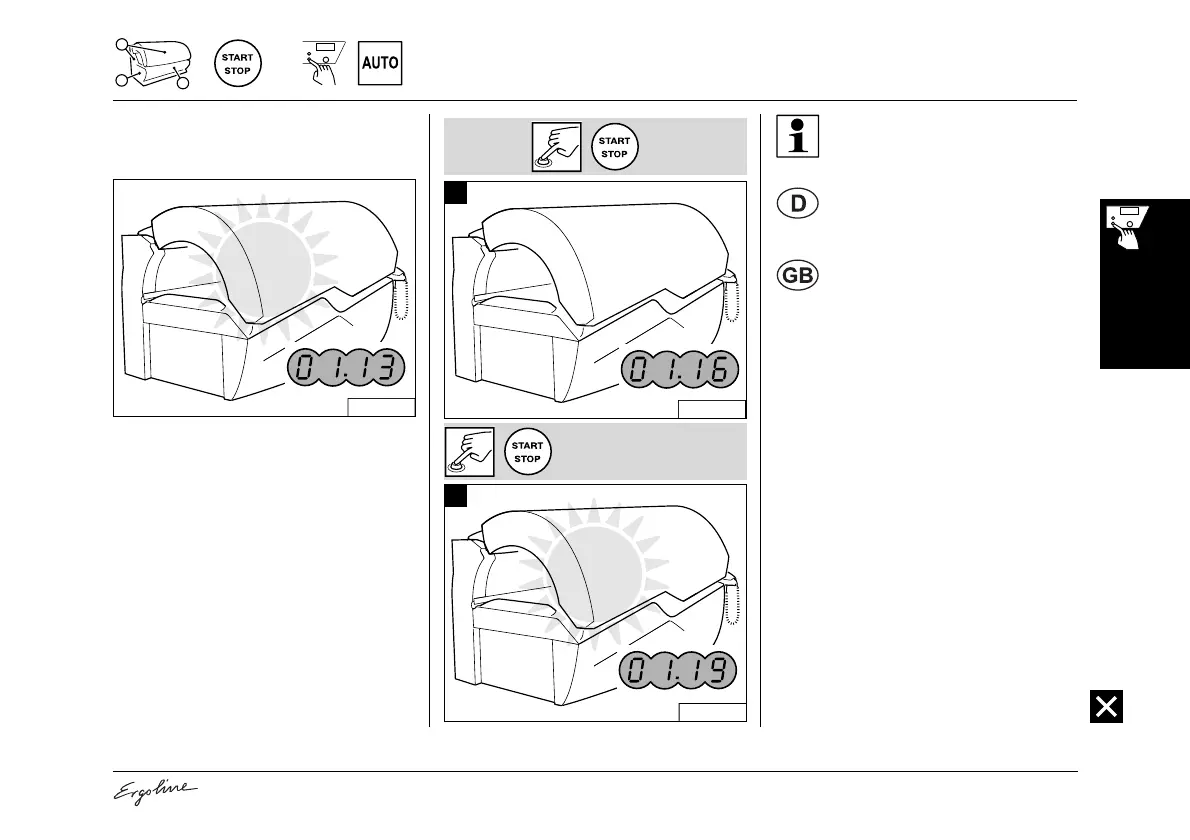 START STOP

AUTO

01.13

START STOP

01.16

START STOP

01.19

D

GB

Ergoline