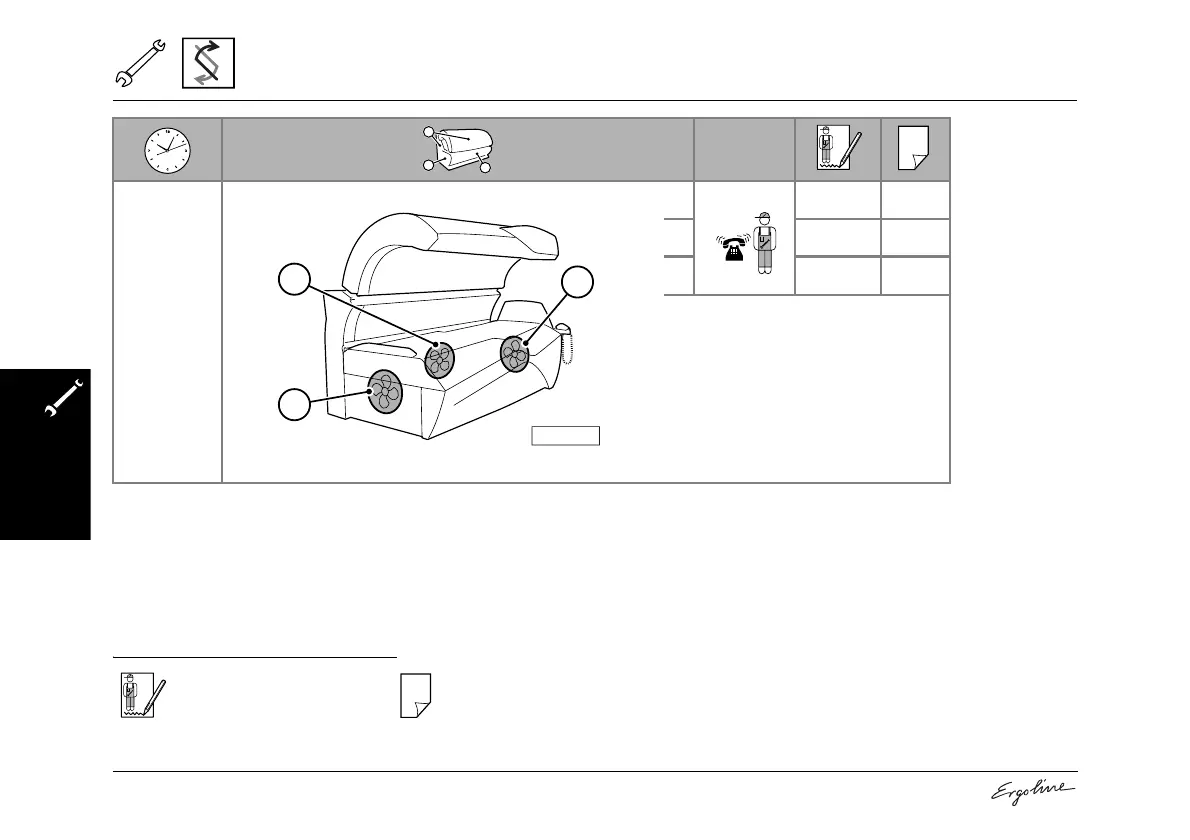 Ergoline