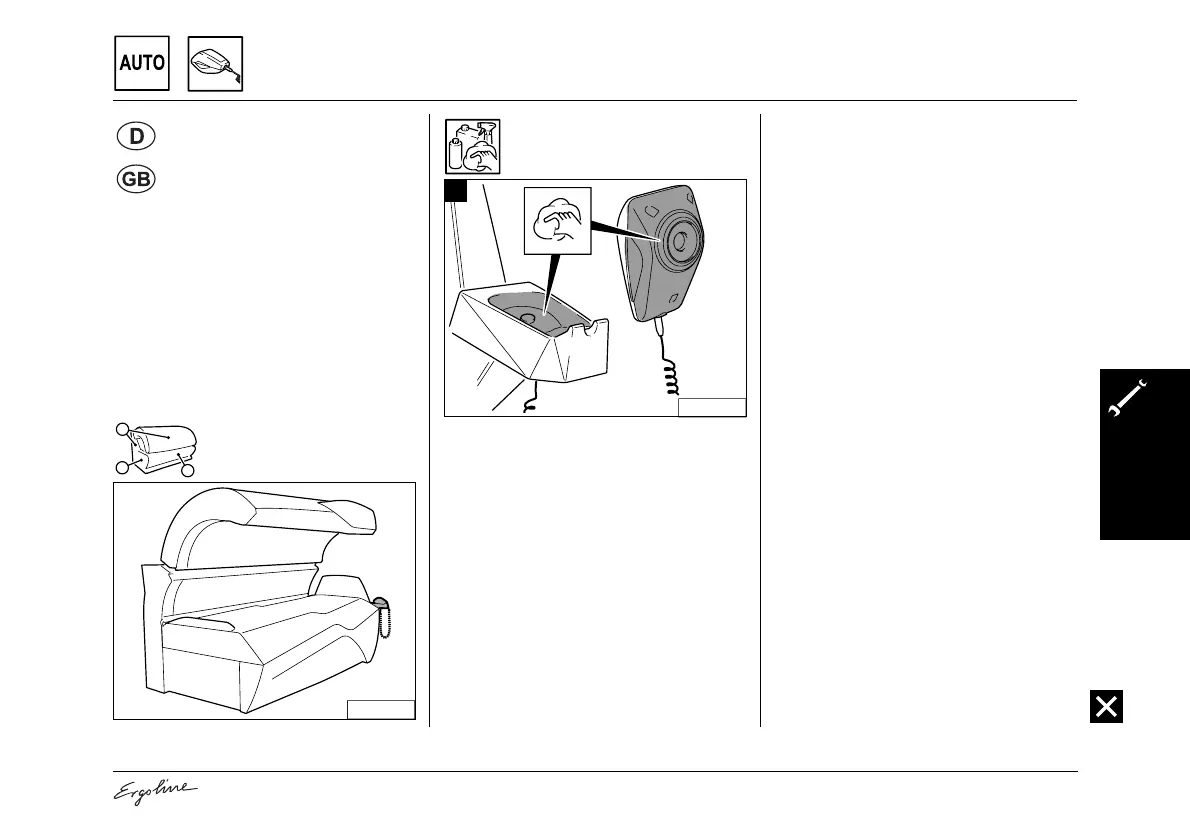 AUTO

D

GB

Ergoline