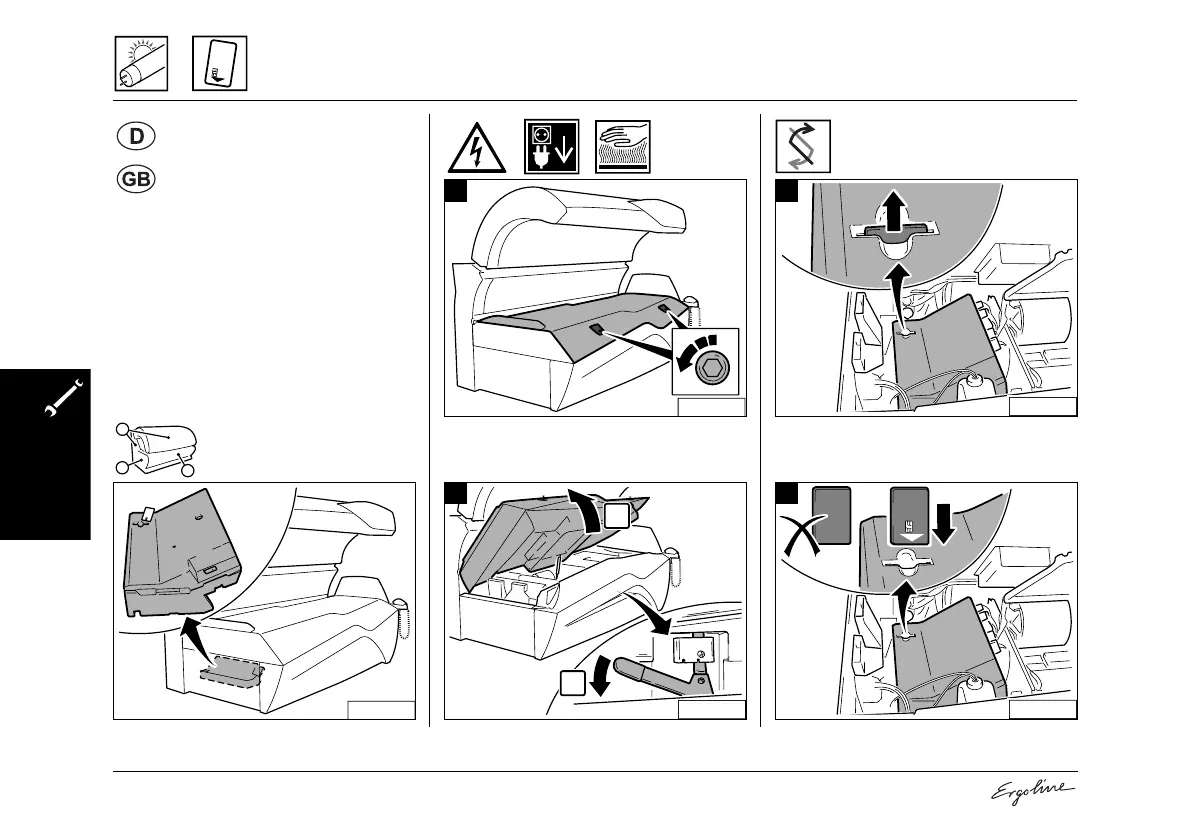 D

GB

Ergoline