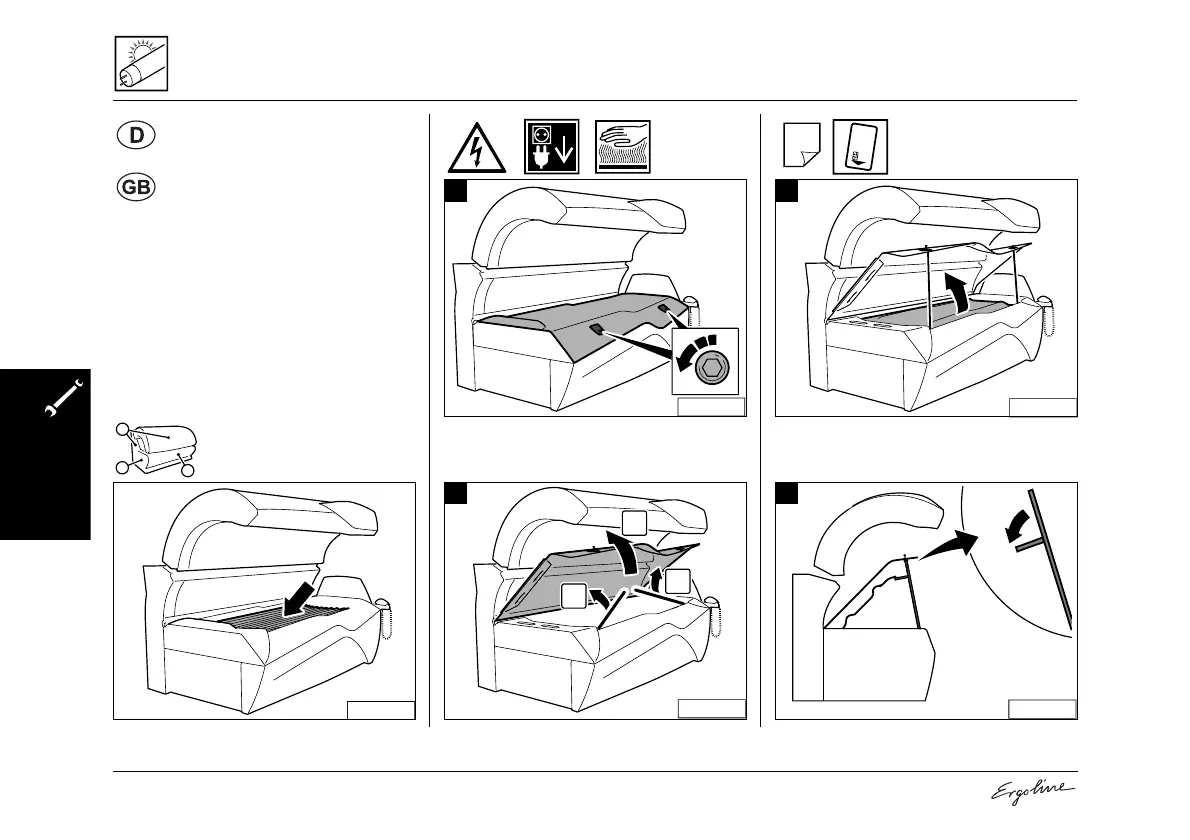 D

GB

Ergoline