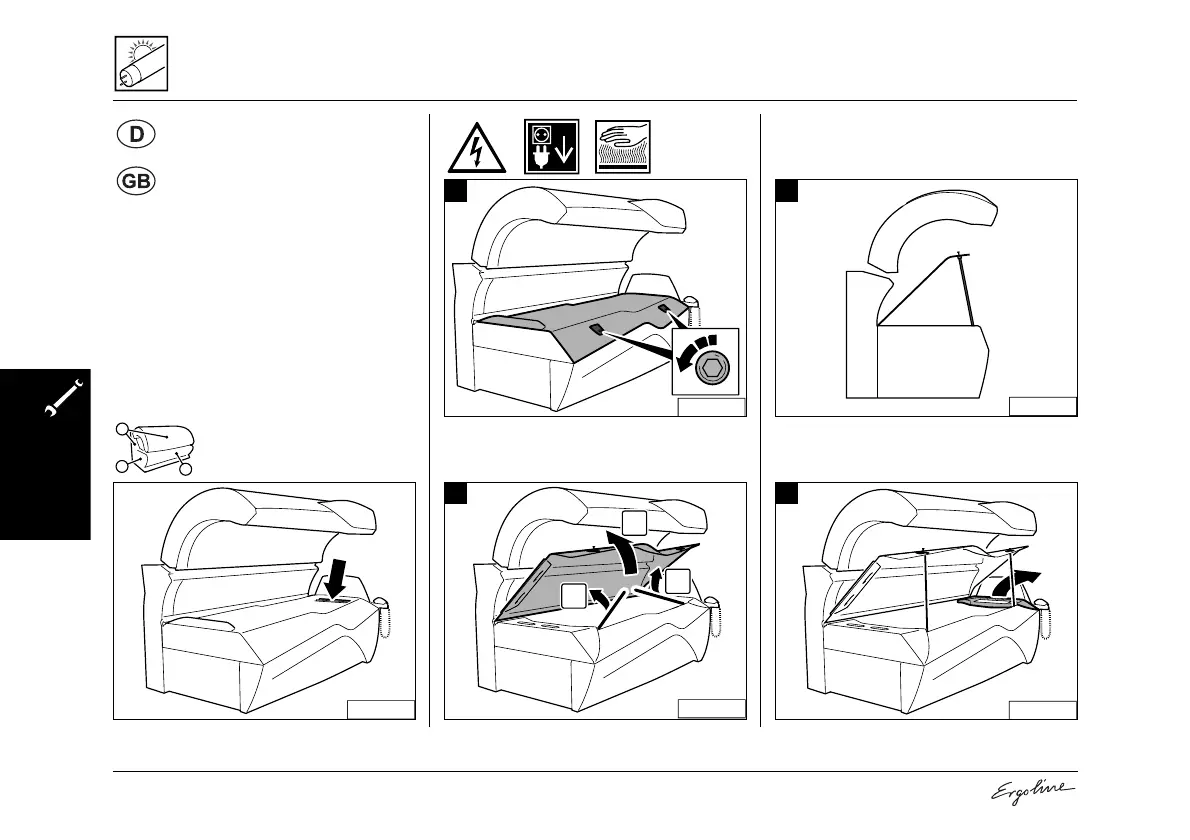 D

GB

Ergoline