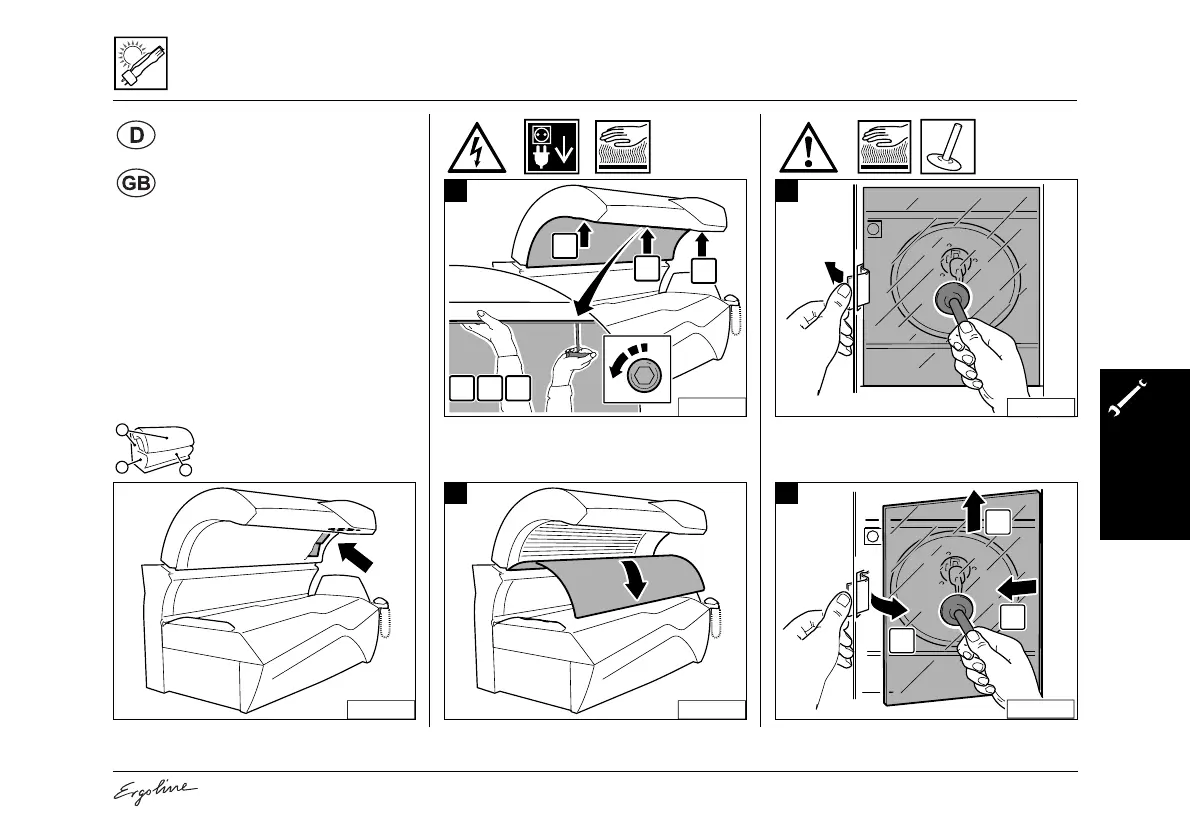 D

GB

Ergoline