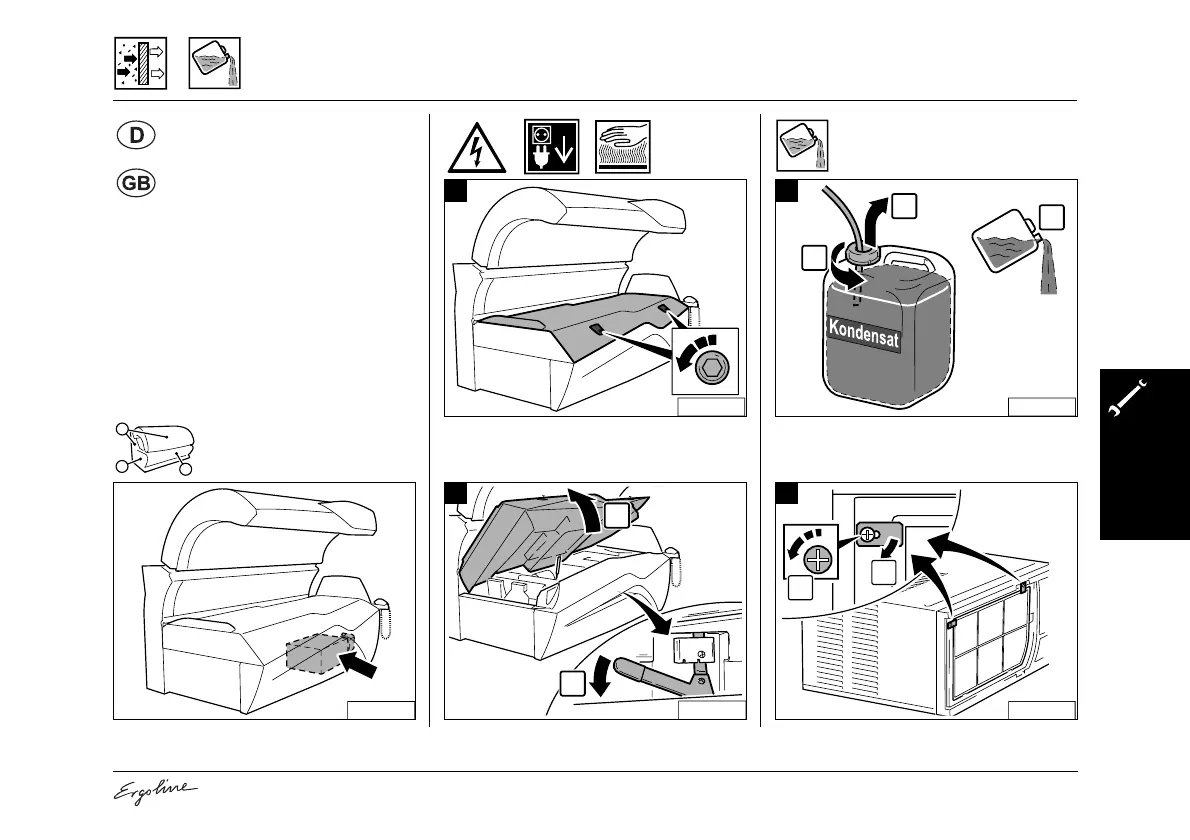 D

GB

Kondensat

Ergoline