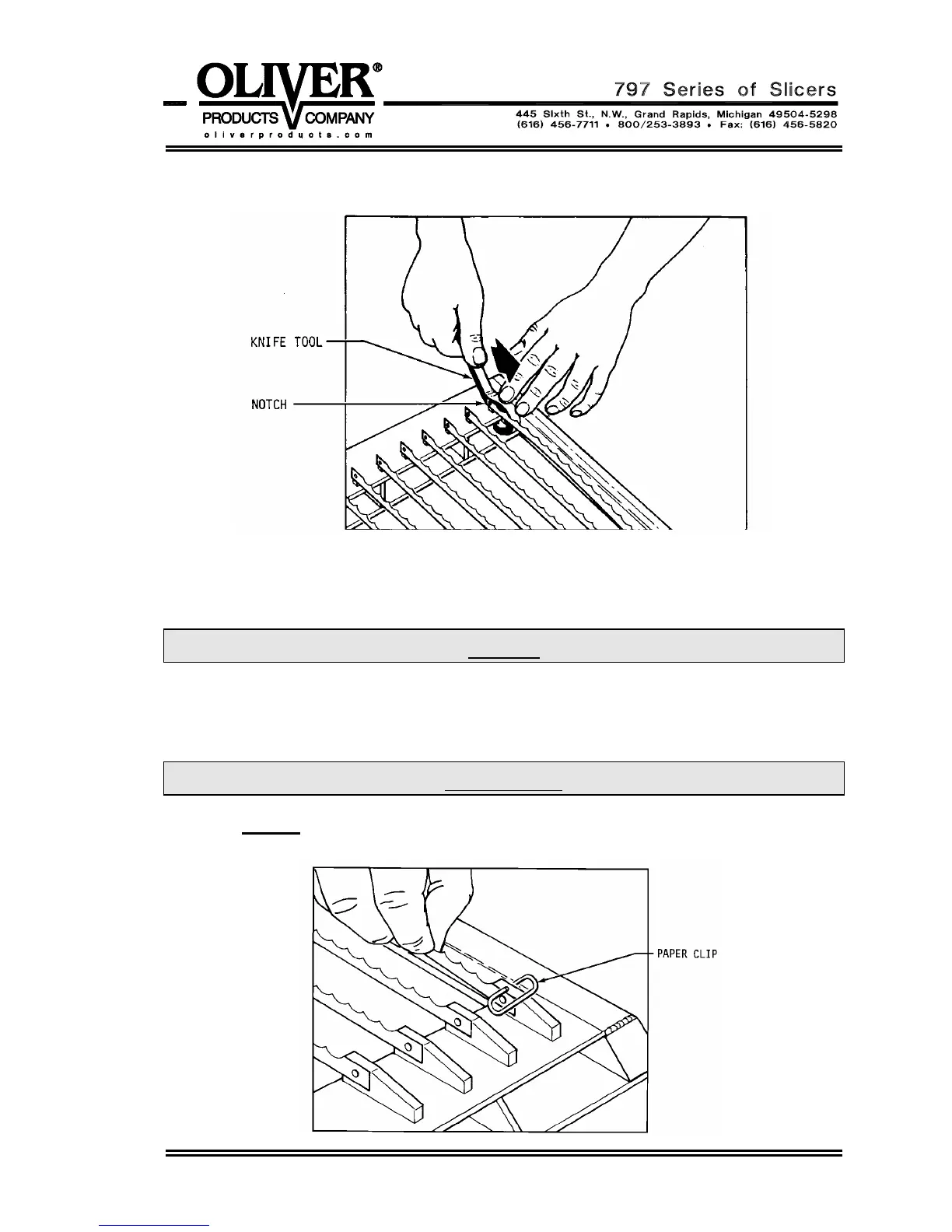 OLIVER®
PRODUCTS COMPANY
oliverproducts.com

797 Series of Slicers
445 Sixth St., N.W., Grand Rapids, Michigan 49504-5298
(616) 456-7711 • 800/253-3893 • Fax: (616) 456-5820

KNIFE TOOL
NOTCH

PAPER CLIP