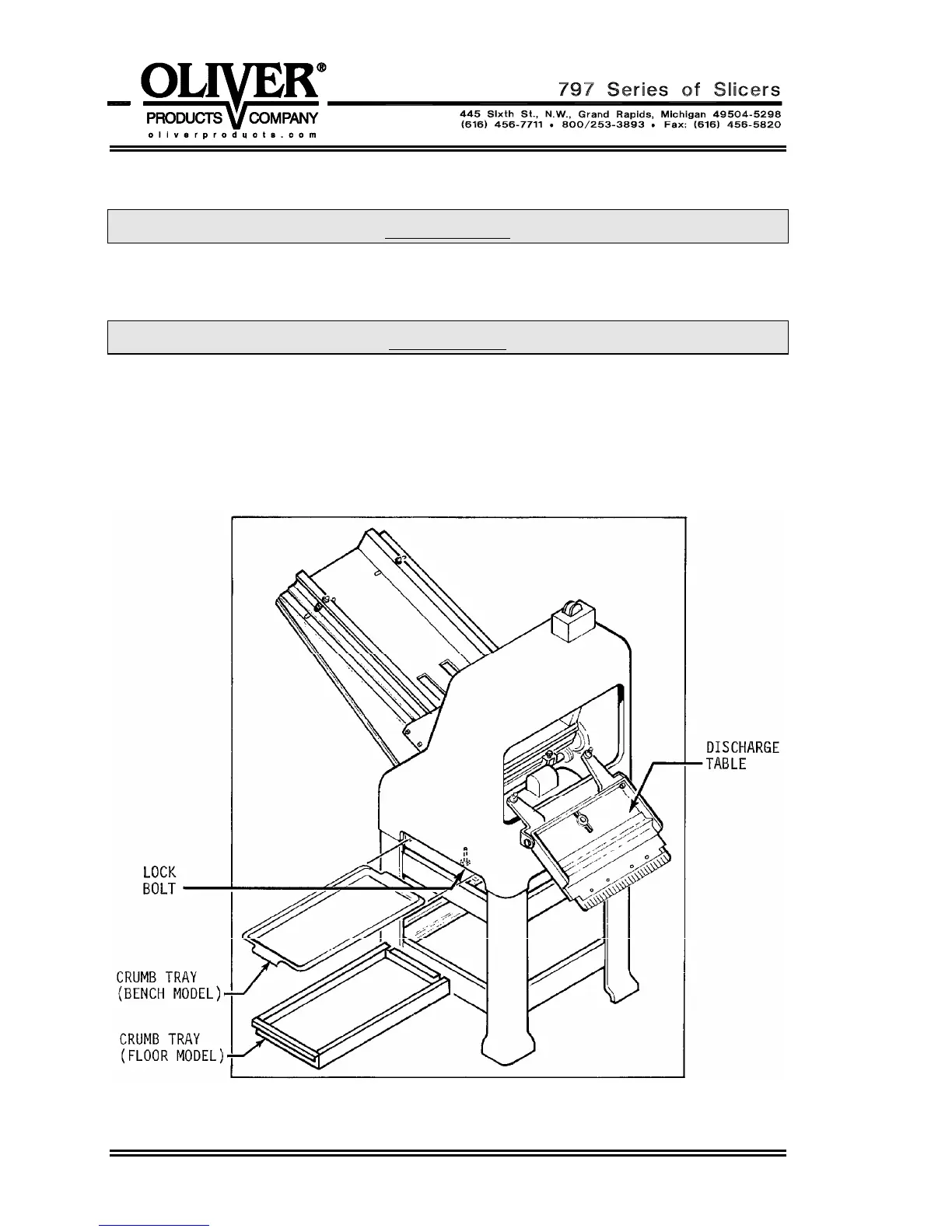 OLIVER®
PRODUCTS COMPANY
oliverproducts.com

797 Series of Slicers
445 Sixth St., N.W., Grand Rapids, Michigan 49504-5298
(616) 456-7711 • 800/253-3893 • Fax: (616) 456-5820

DISCHARGE TABLE

LOCK BOLT

CRUMB TRAY (BENCH MODEL)

CRUMB TRAY (FLOOR MODEL)