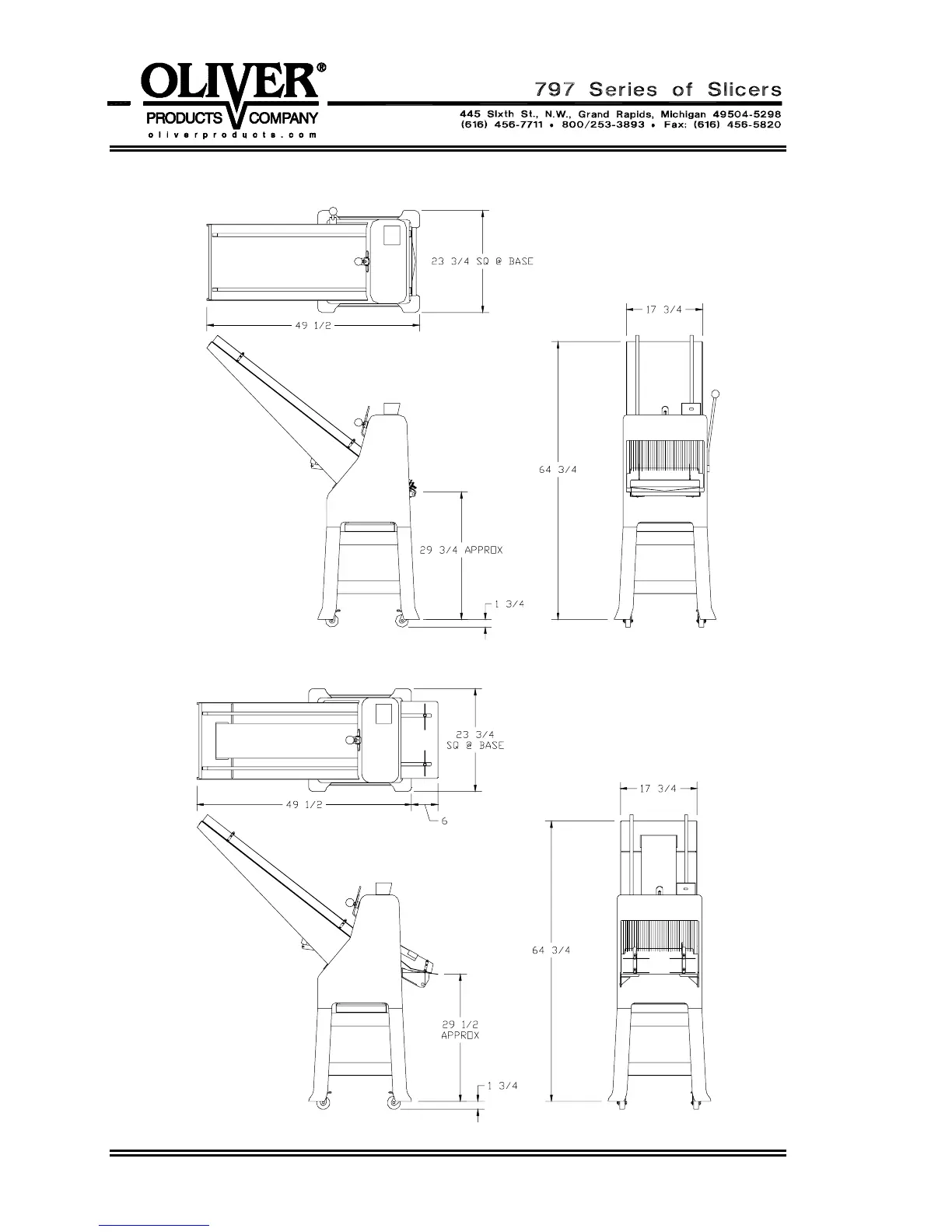 OLIVER®
PRODUCTS COMPANY
oliverproducts.com

797 Series of Slicers
445 Sixth St., N.W., Grand Rapids, Michigan 49504-5298
(616) 456-7711 • 800/253-3893 • Fax: (616) 456-5820

23 3/4 SQ @ BASE
49 1/2
17 3/4
64 3/4
29 3/4 APPROX
1 3/4

23 3/4
SQ @ BASE
49 1/2
6
17 3/4
64 3/4
29 1/2
APPROX
1 3/4