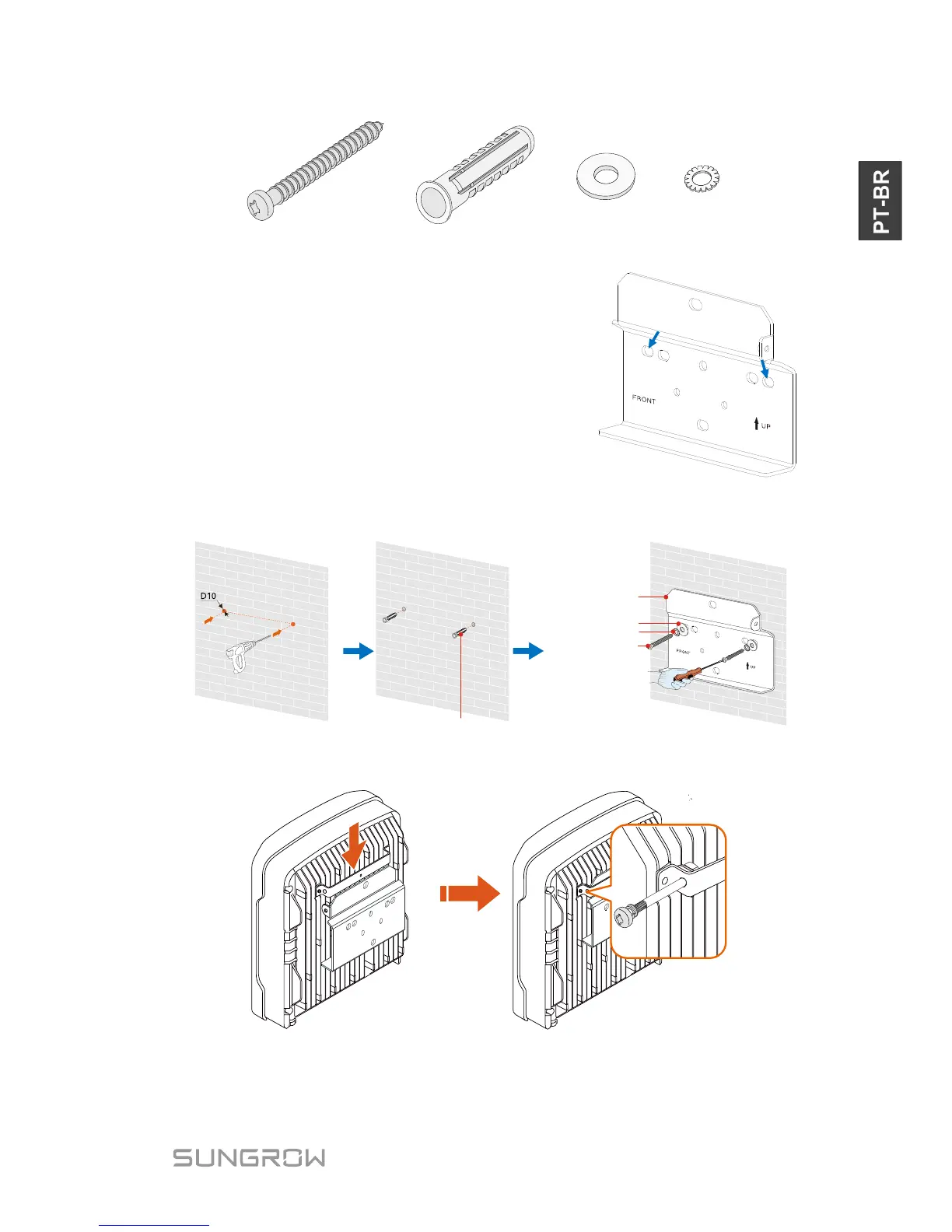 PT-BR

FRONT

UP

D10

FRONT

UP

SUNGROW