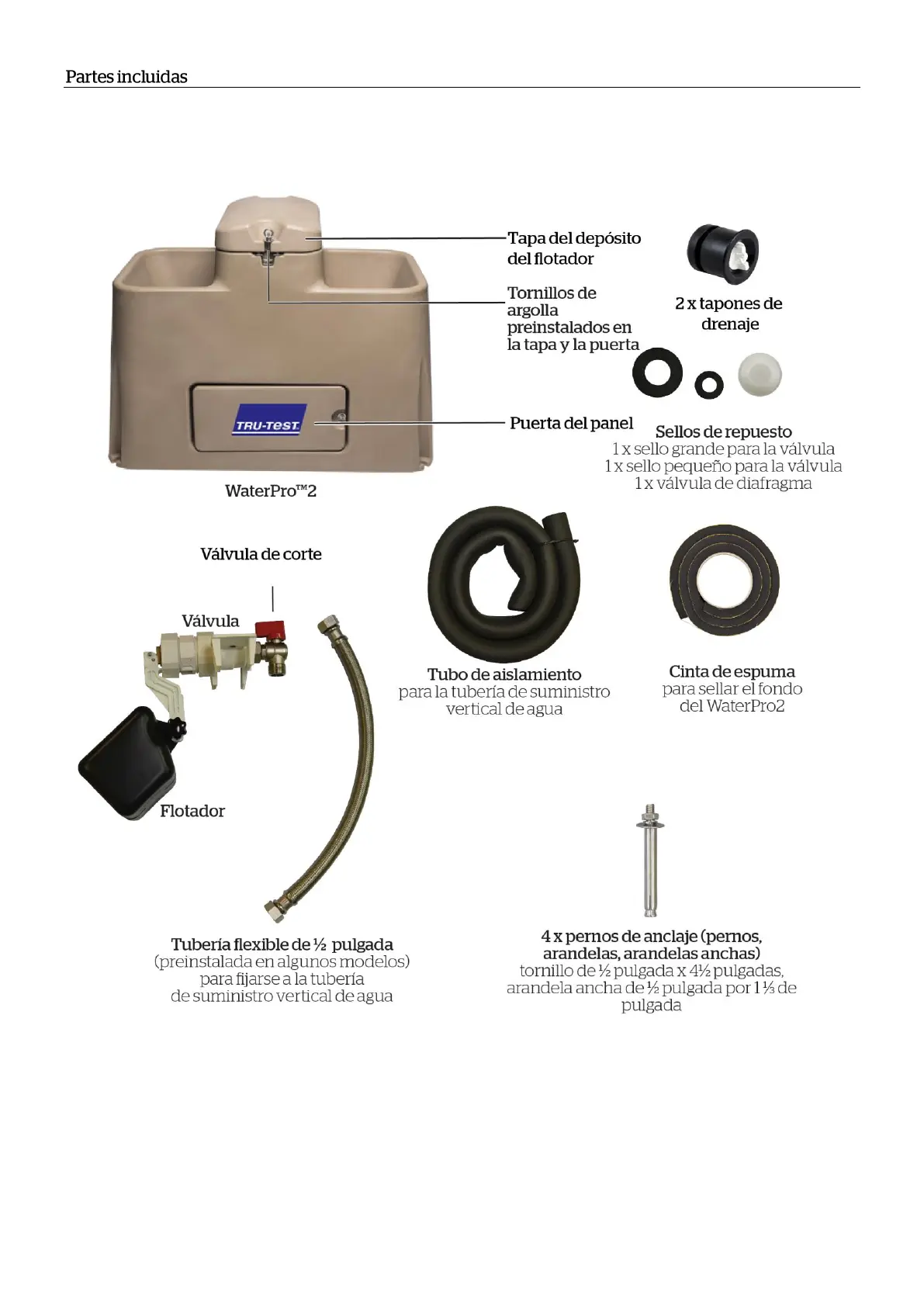 Partes incluidas

Tapa del depósito del flotador

Tornillos de argolla preinstalados en la tapa y la puerta

TRU-TEST

Puerta del panel

WaterPro™2

2 x tapones de drenaje

Sellos de repuesto
1 x sello grande para la válvula
1 x sello pequeño para la válvula
1 x válvula de diafragma

Válvula de corte

Válvula

Flotador

Tubo de aislamiento
para la tubería de suministro vertical de agua

Cinta de espuma
para sellar el fondo del WaterPro2

Tubería flexible de ½ pulgada
(preinstalada en algunos modelos)
para fijarse a la tubería
de suministro vertical de agua

4 x pernos de anclaje (pernos, arandelas, arandelas anchas)
tornillo de ½ pulgada x 4½ pulgadas,
arandela ancha de ½ pulgada por 1 ⅓ de pulgada