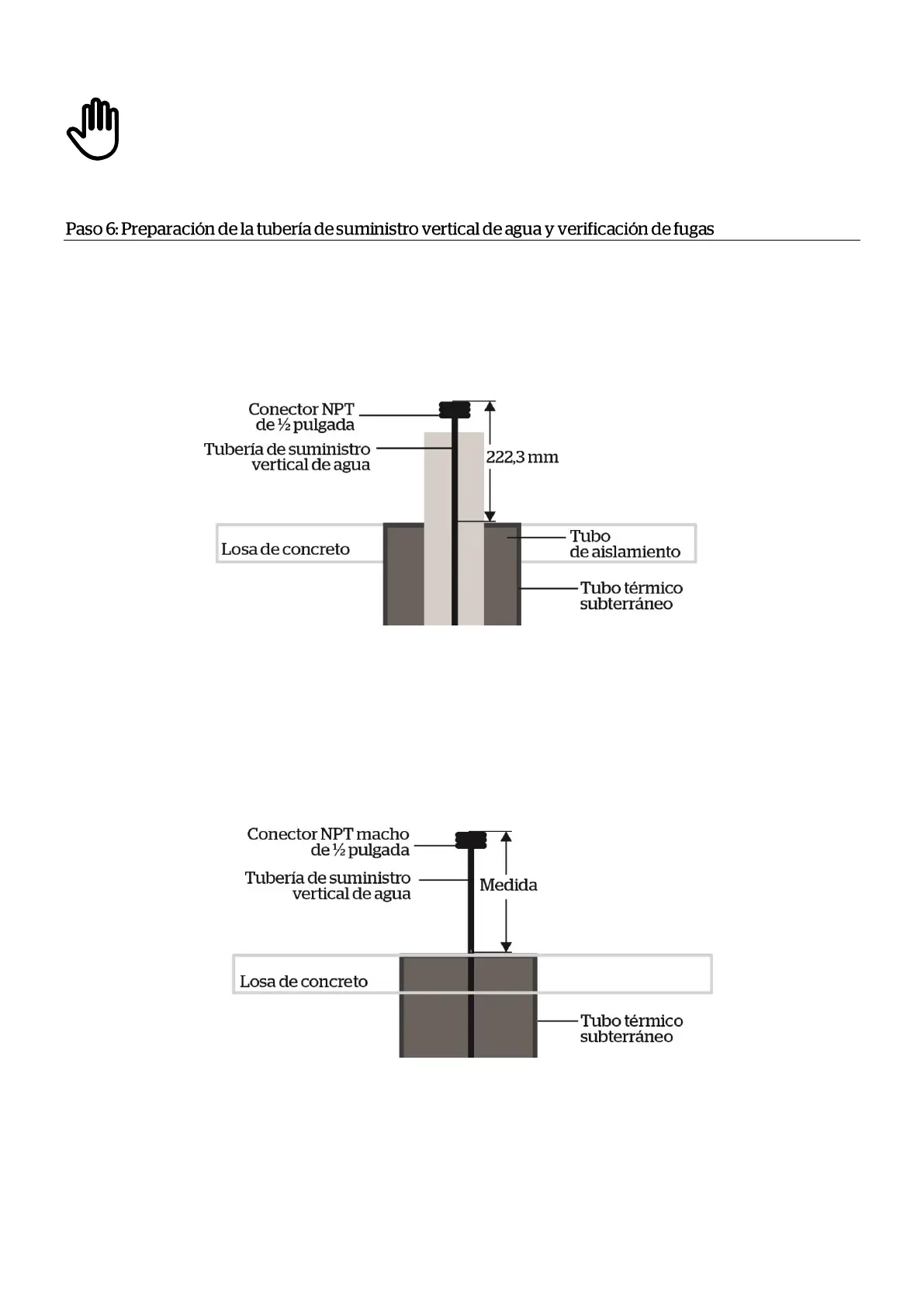 Paso 6: Preparación de la tubería de suministro vertical de agua y verificación de fugas

Conector NPT de ½ pulgada
Tubería de suministro vertical de agua
222,3 mm
Losa de concreto
Tubo de aislamiento
Tubo térmico subterráneo

Conector NPT macho de ½ pulgada
Tubería de suministro vertical de agua
Medida
Losa de concreto
Tubo térmico subterráneo