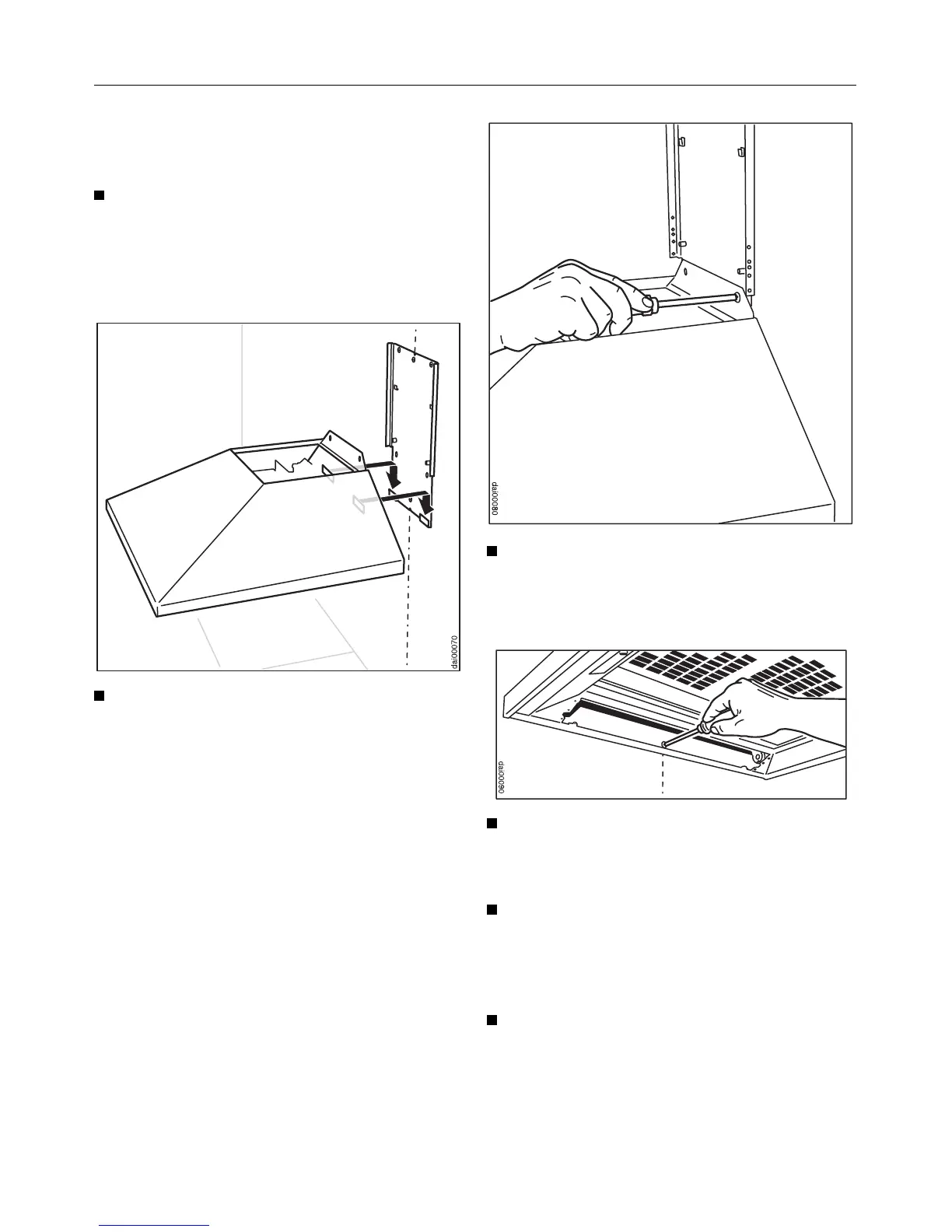 dai00070

dai00080

dai00090