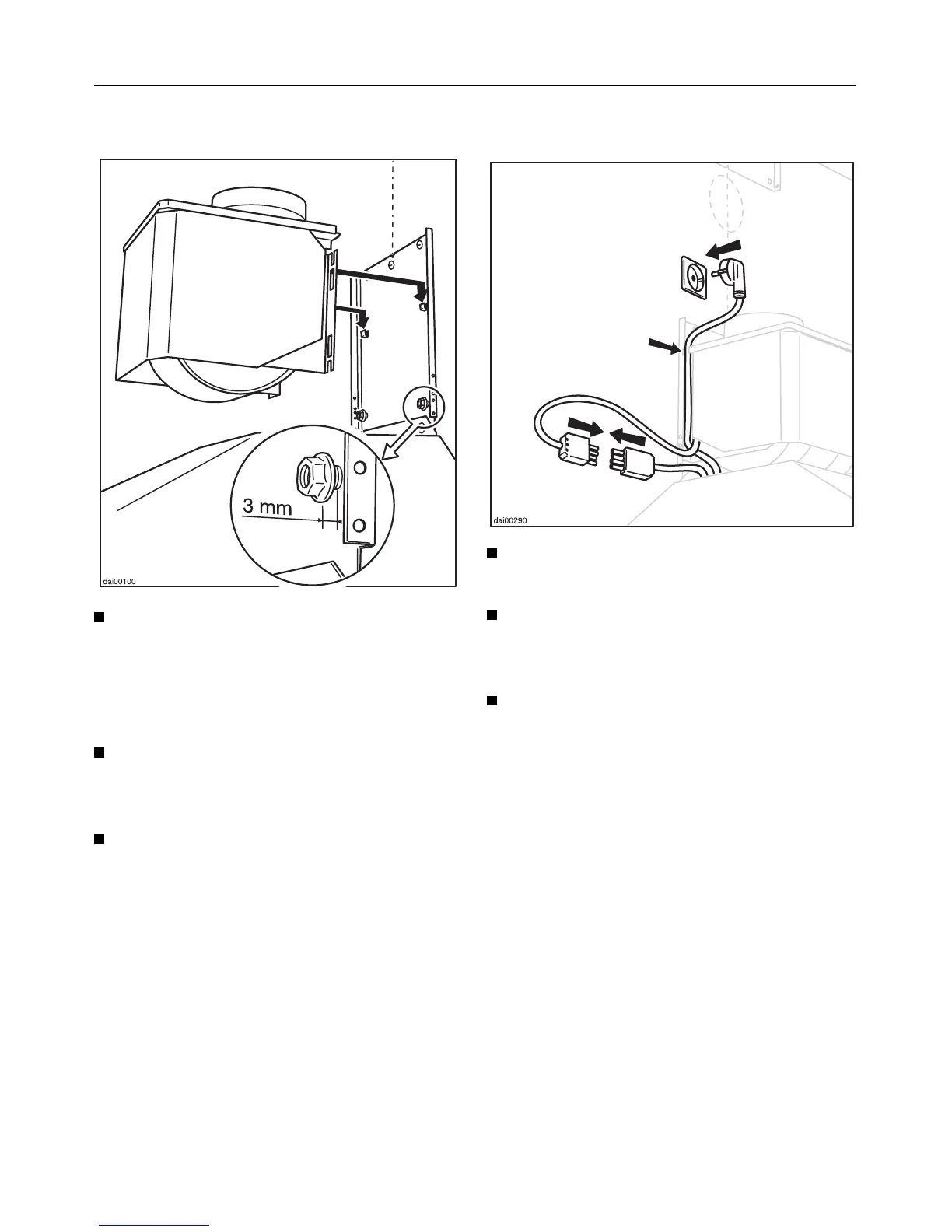 3 mm

dai00100

dai00290