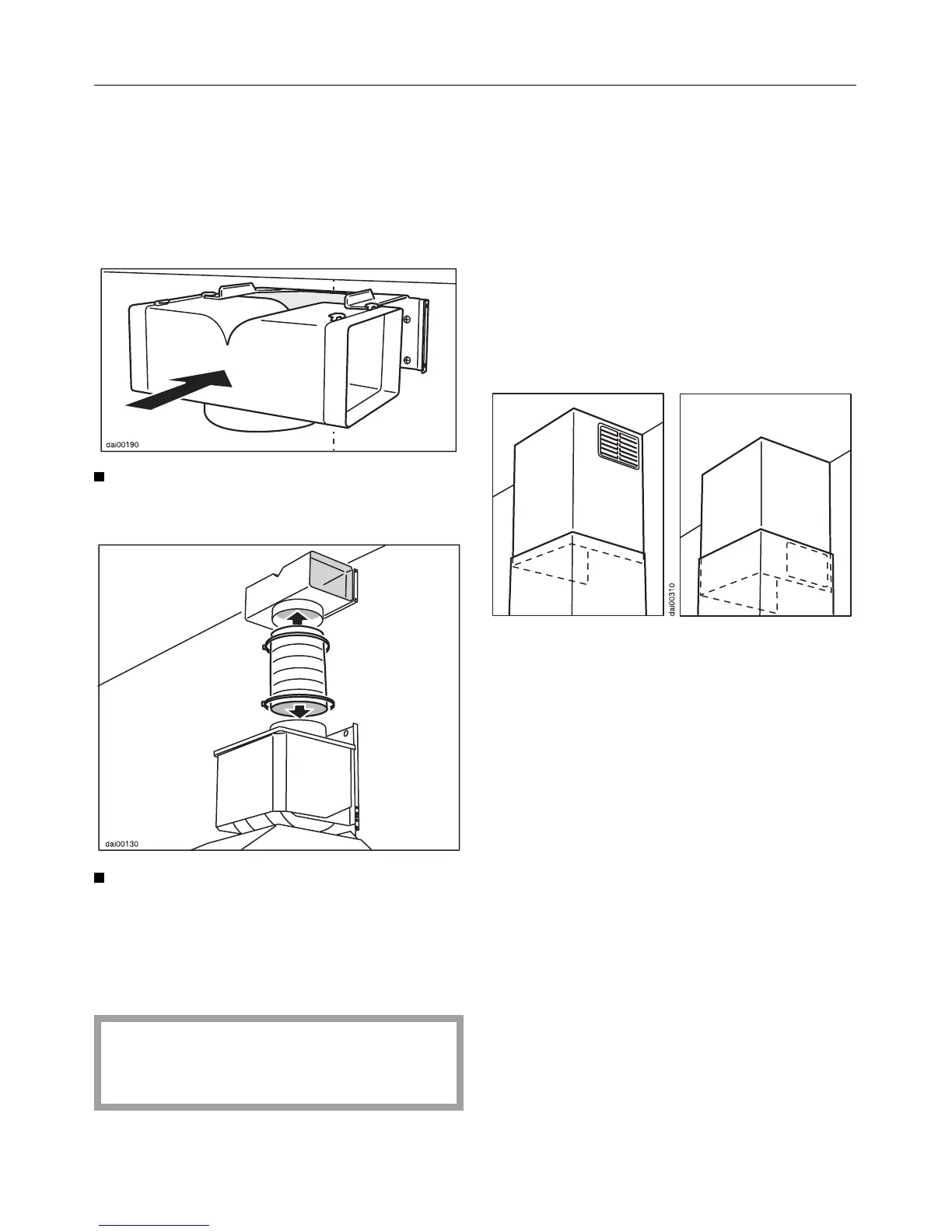 dai00190

dai00130

dai00310