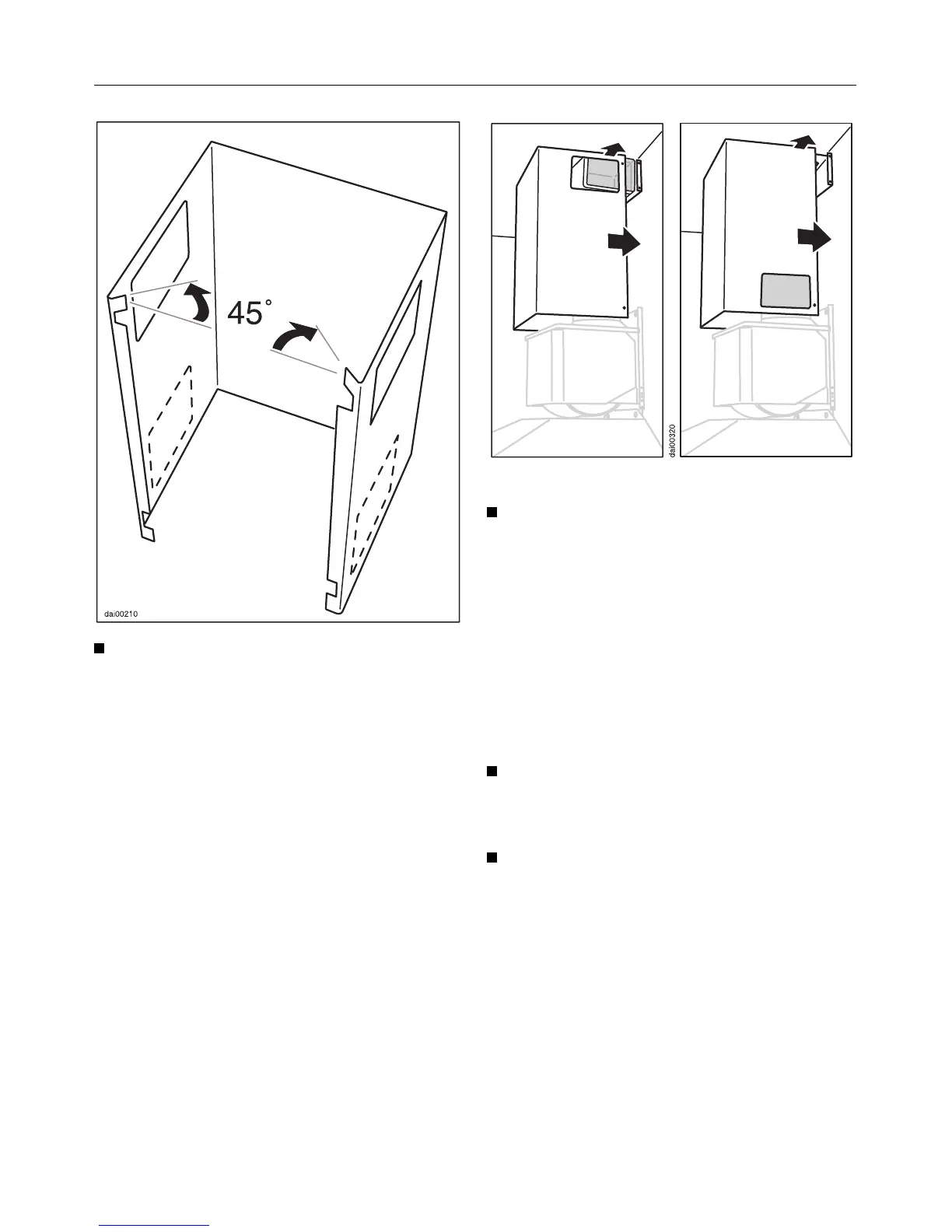 45°

dai00210

dai00320