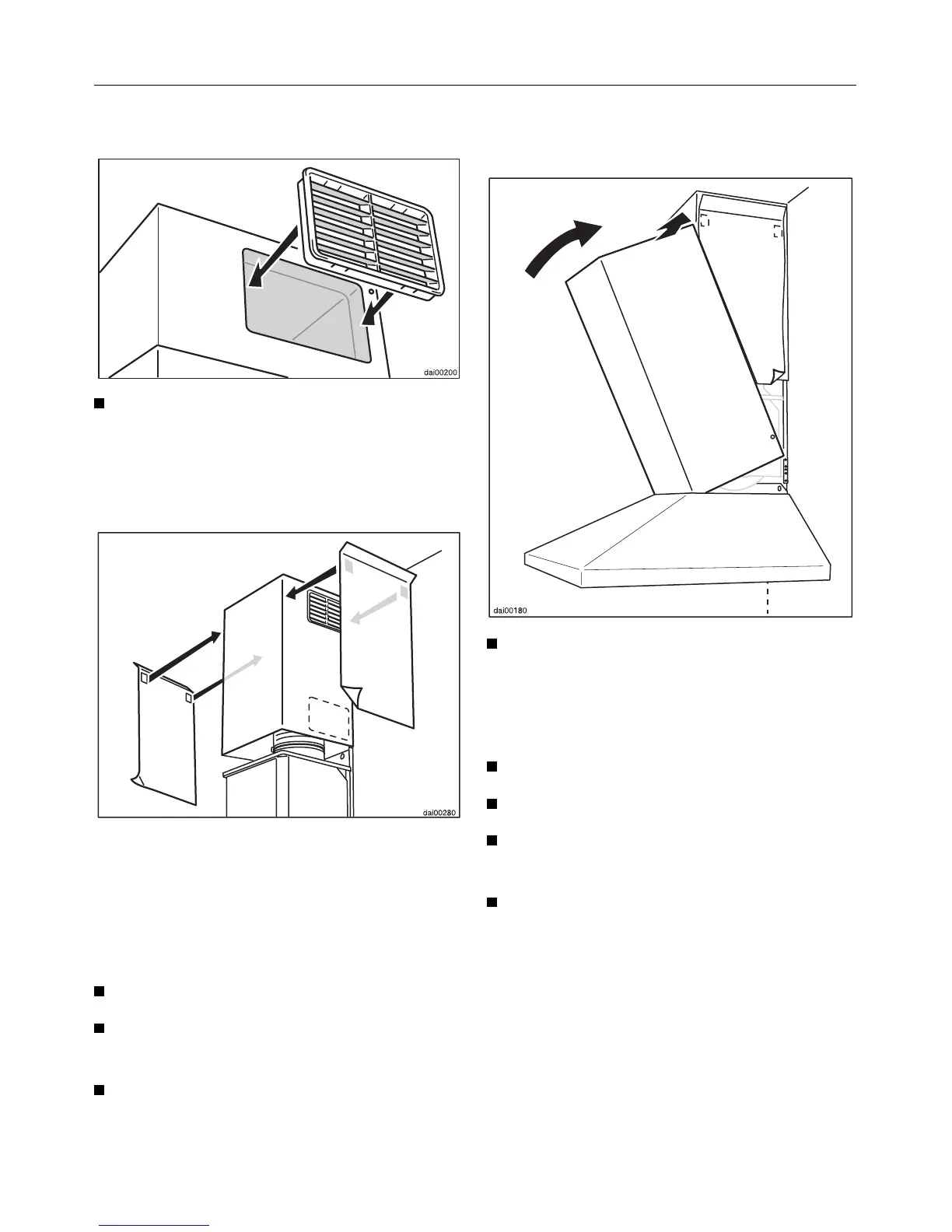 dai00200

dai00280

dai00180