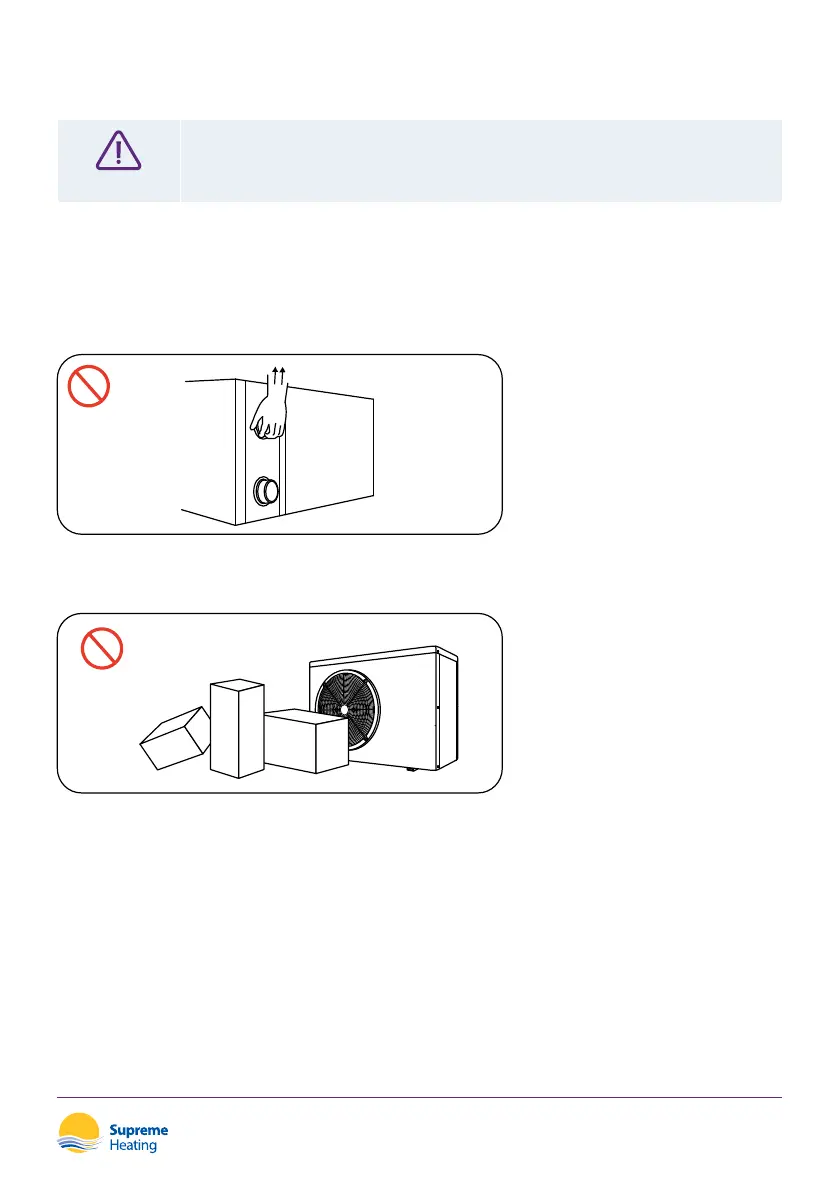 Supreme Heating