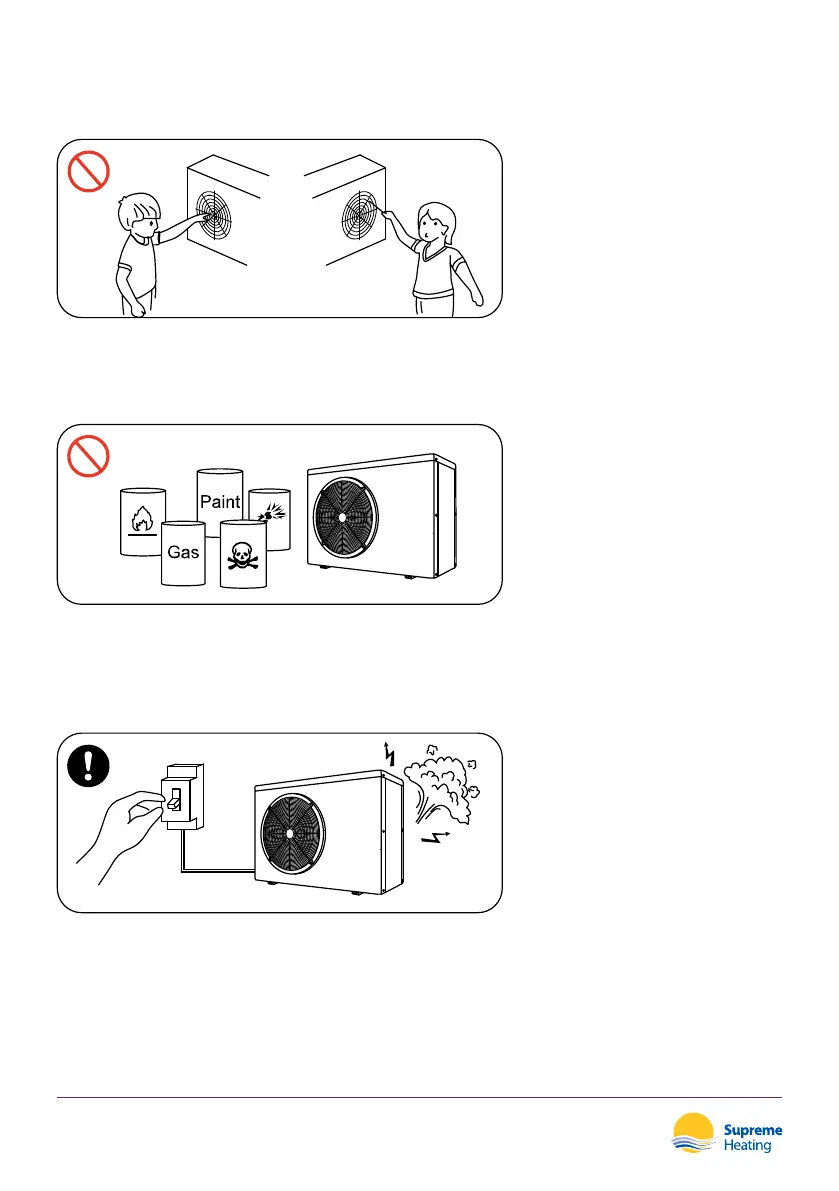 Paint

Gas

Supreme
Heating