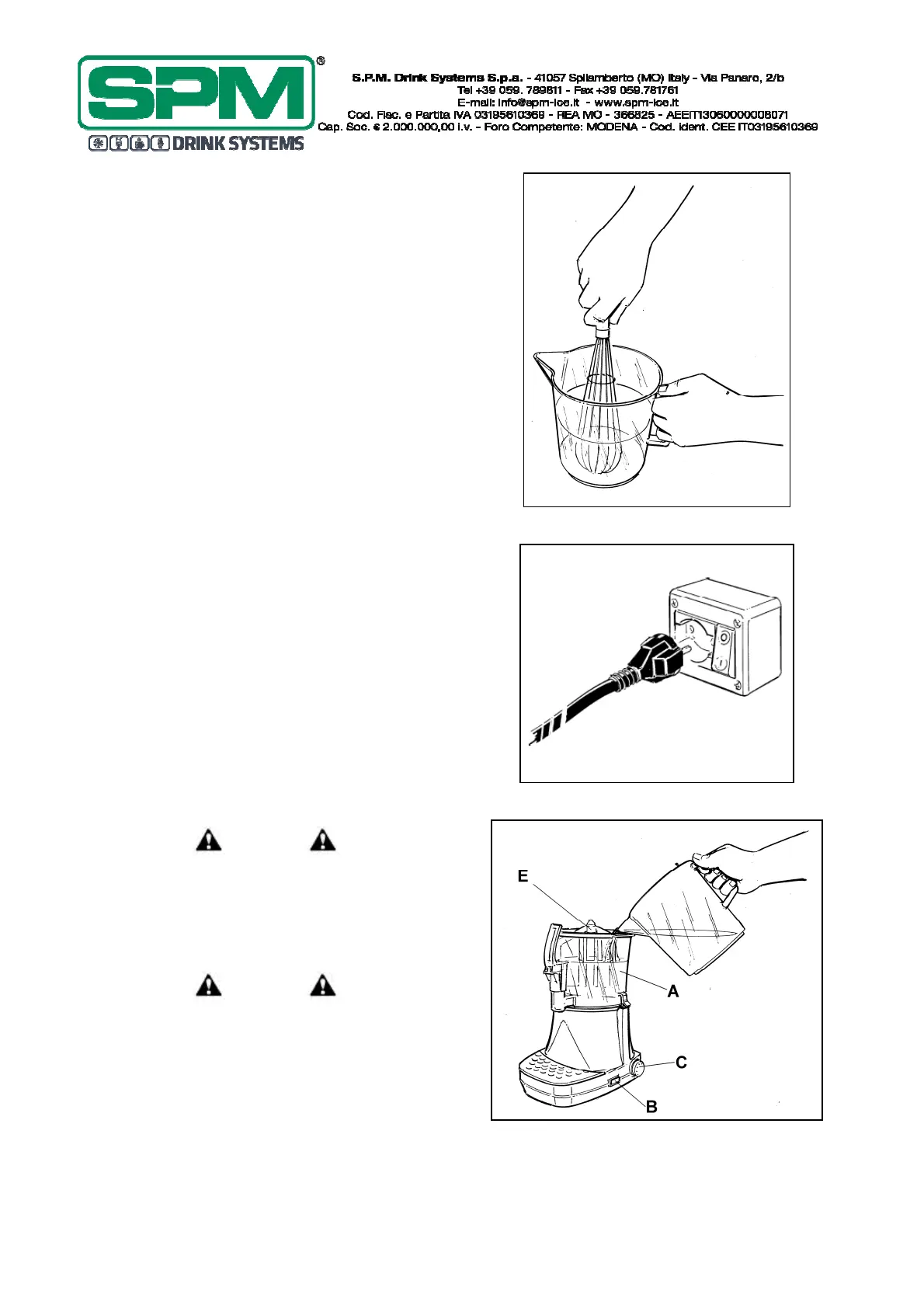 SPM®
DRINK SYSTEMS

S.P.M. Drink Systems S.p.a. - 41057 Spilamberto (MO) Italy - Via Panaro, 2/b
Tel +39 059. 789811 - Fax +39 059.781761
E-mail: info@spm-ice.it - www.spm-ice.it
Cod. Fisc. e Partita IVA 03195610369 - REA MO - 366825 - AEEIT13060000008071
Cap. Soc. € 2.000.000,00 i.v. - Foro Competente: MODENA - Cod. Ident. CEE IT03195610369

E
A
C
B